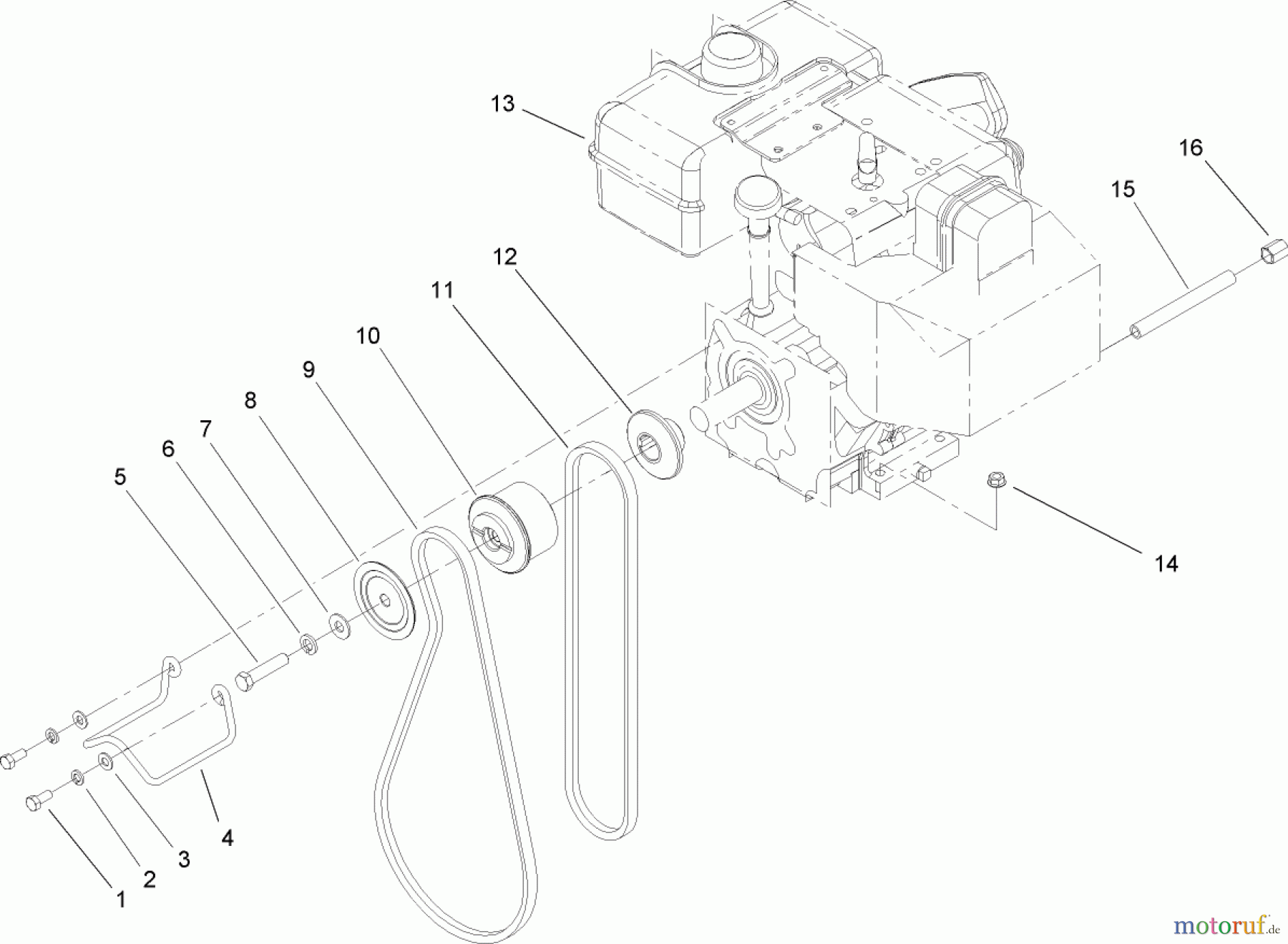 13

16

15

12

11

10

9

8

7

6

5

14

4

3

2

1

motoruf.de