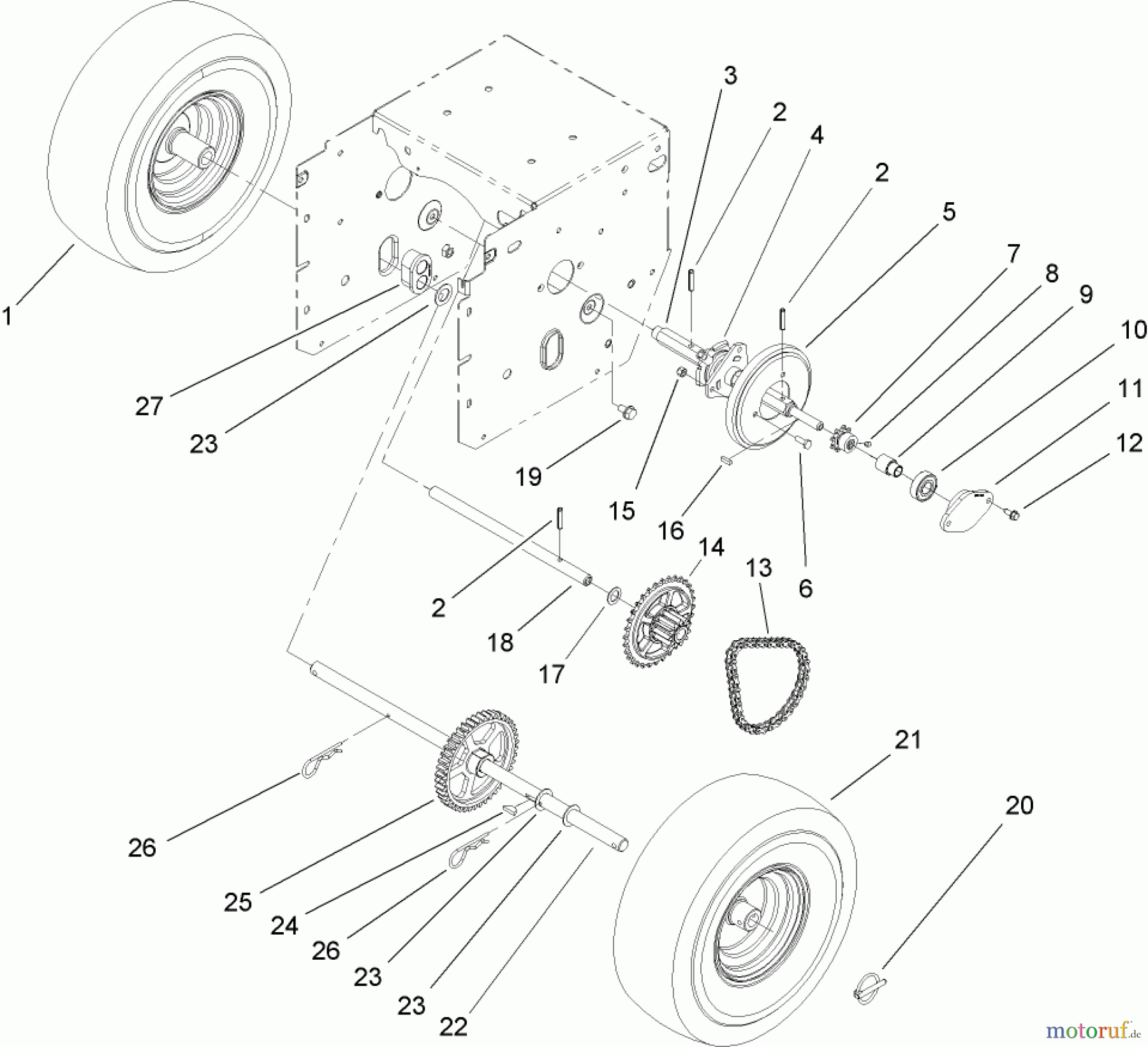 3
2
4
2
5
7
8
9
10
11
12
1
27
23
19
15
16
6
14
13
2
18
17
21
20
26
25
24
26
23
23
22
motoruf.de