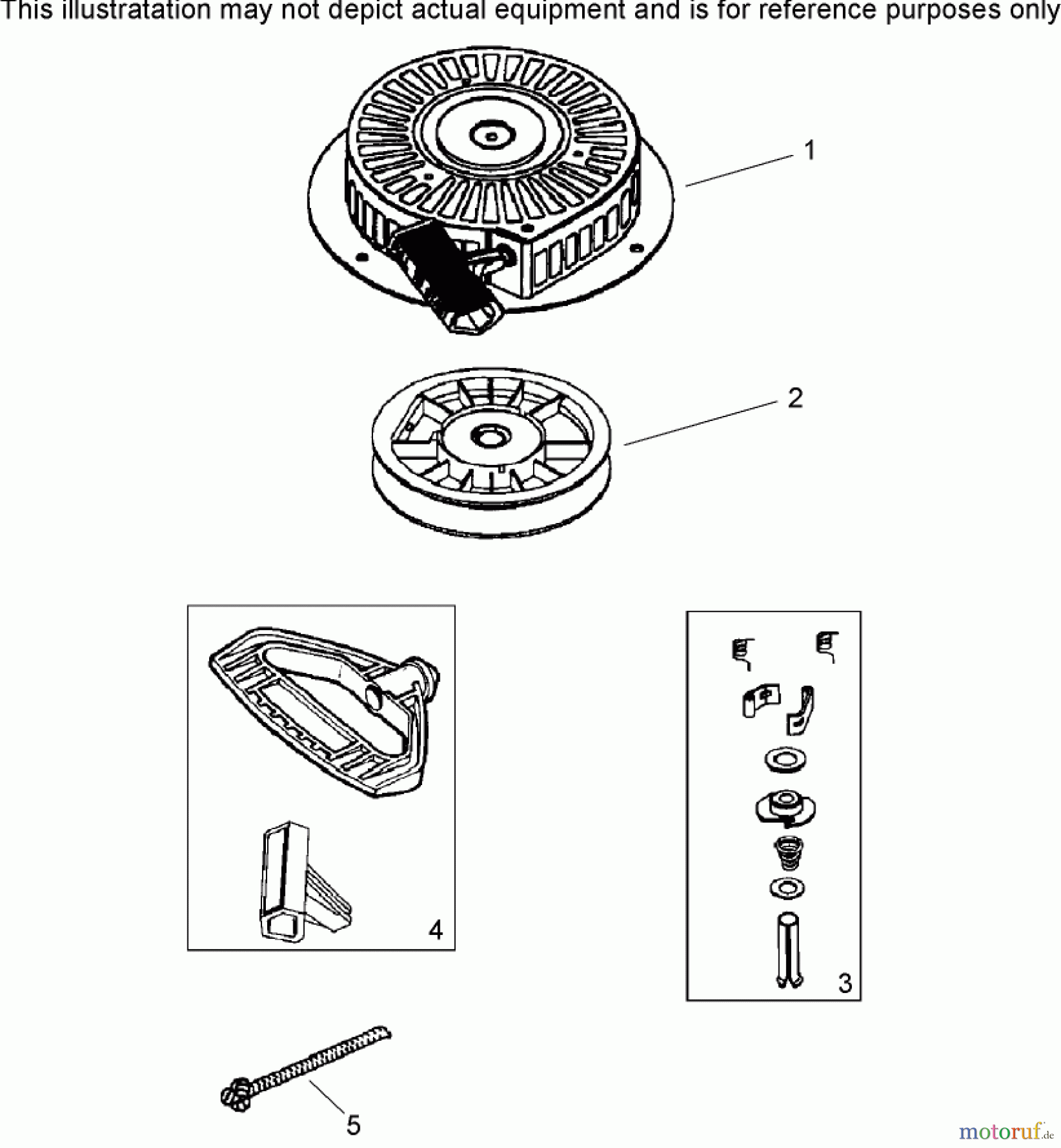 This illustratation may not depict actual equipment and is for reference purposes only

1

2

4

3

5

motoruf.de