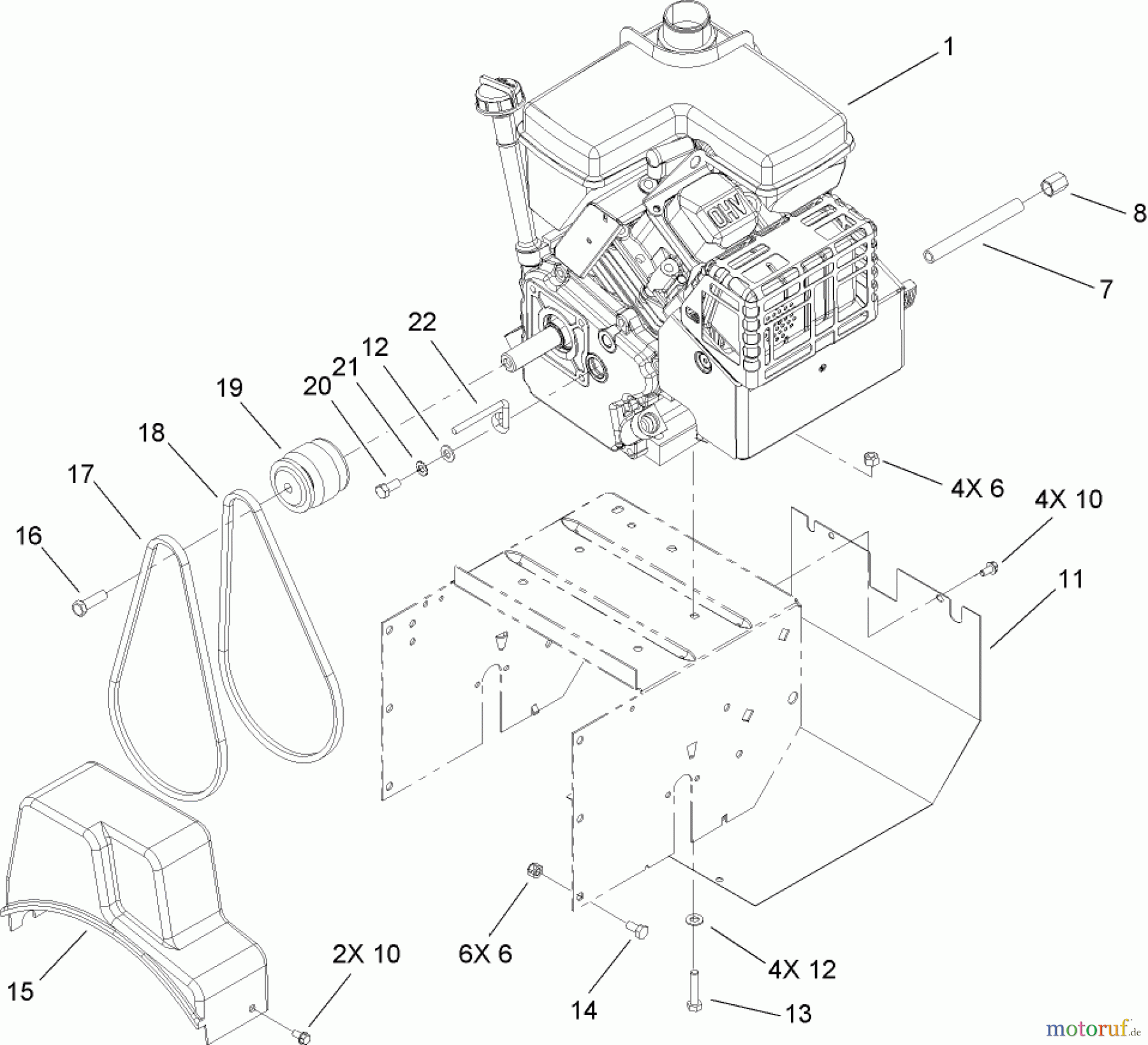 1
OHV
8
7
22
12
21
20
19
18
17
16
4X 6
4X 10
11
15
2X 10
6X 6
14
4X 12
13
motoruf.de