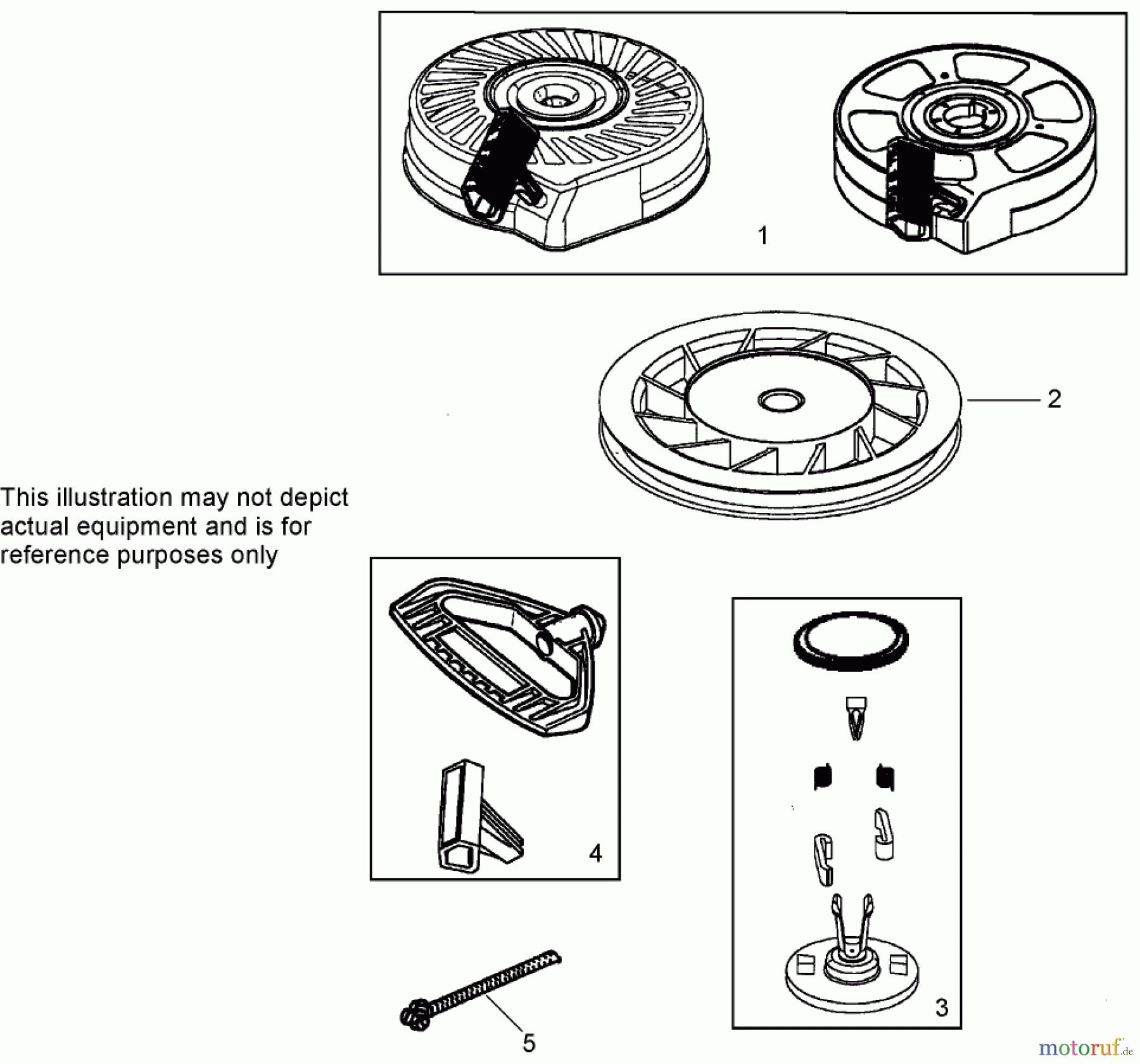 1

2

This illustration may not depict actual equipment and is for reference purposes only

4

3

5

motoruf.de