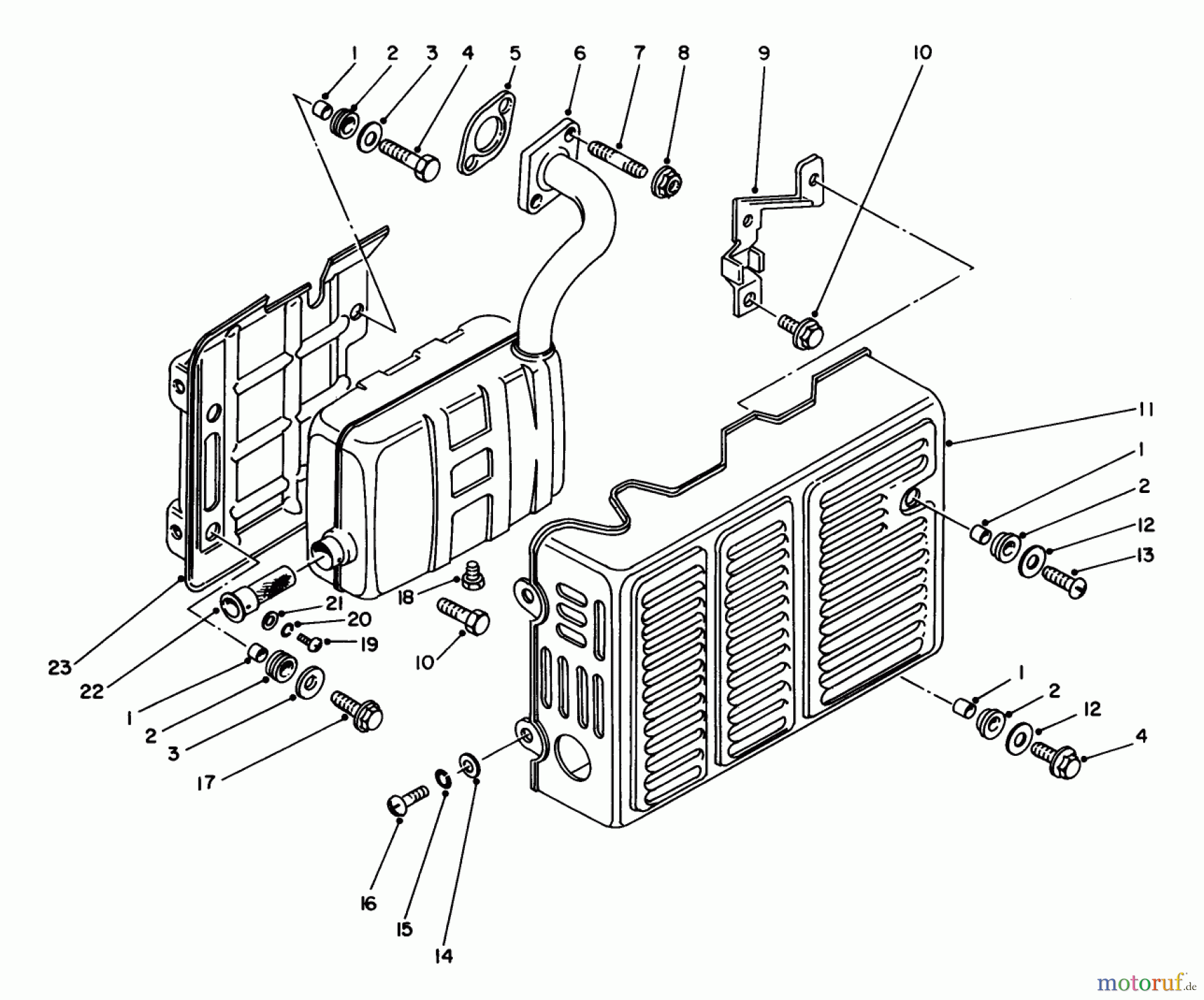 1 2 3 4 5 6 7 8 9 10

11
1
2
12
13

18
21
20
19
10

23
22
1
2
3
17

1
2
12
4

16
15
14

motoruf.de