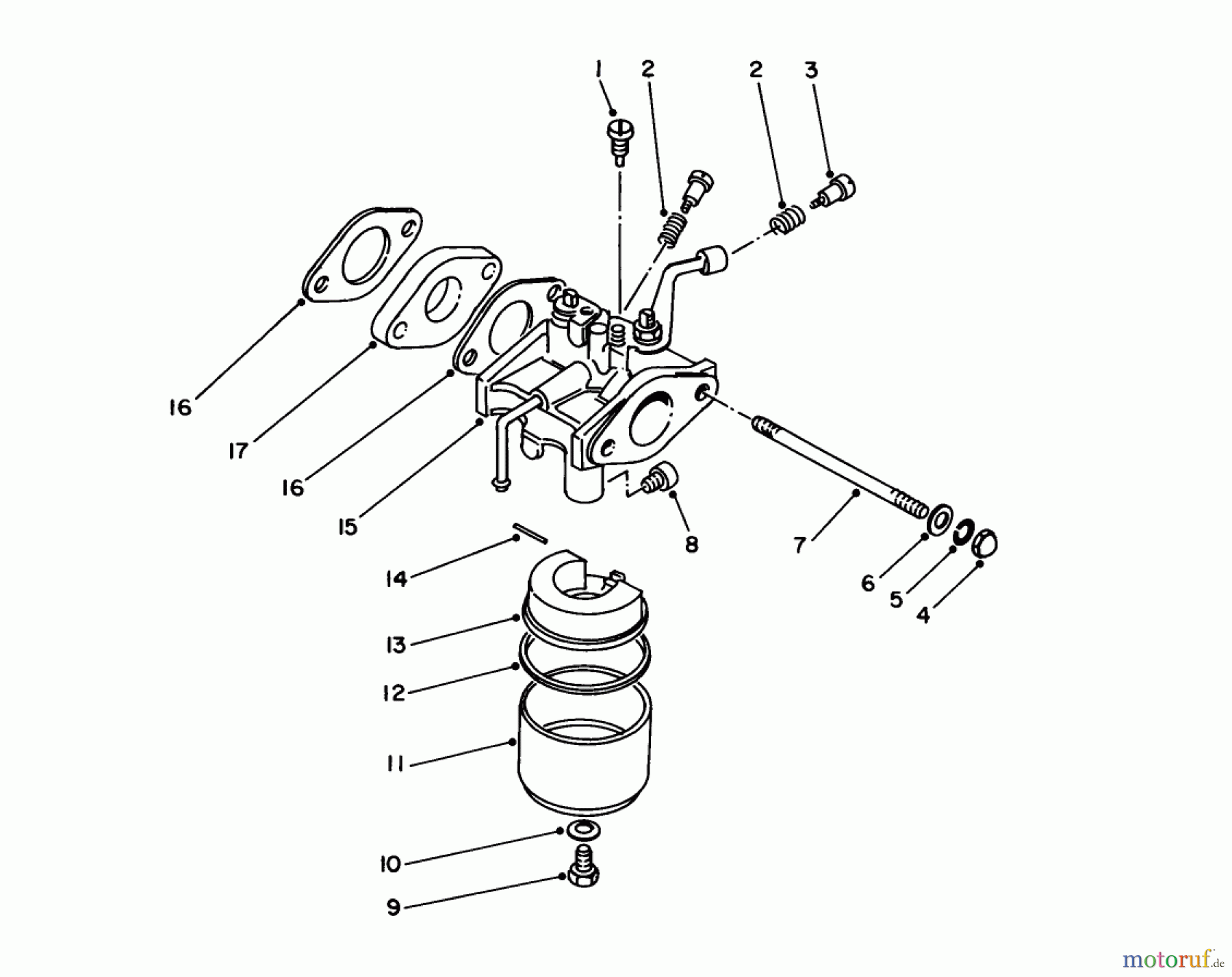 1
2
2
3
16
17
16
15
8
7
6
5
4
14
13
12
11
10
9
motoruf.de