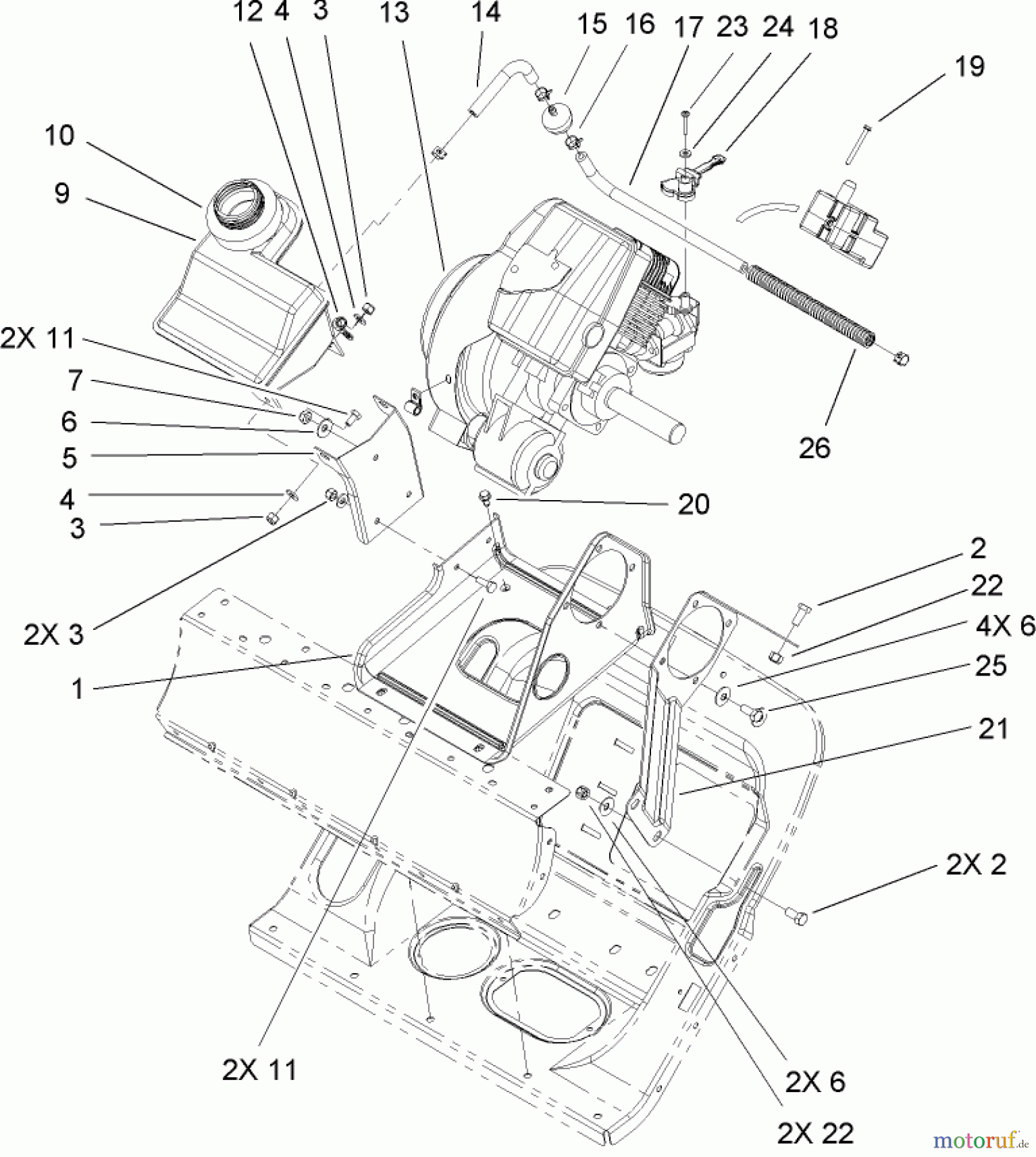 12 4 3 13 14 15 16 17 23 24 18

19

10

9

2X 11

7

6

5

4

3

26

20

2X 3

2

22

4X 6

25

1

21

2X 2

2X 11

2X 6

2X 22

motoruf.de