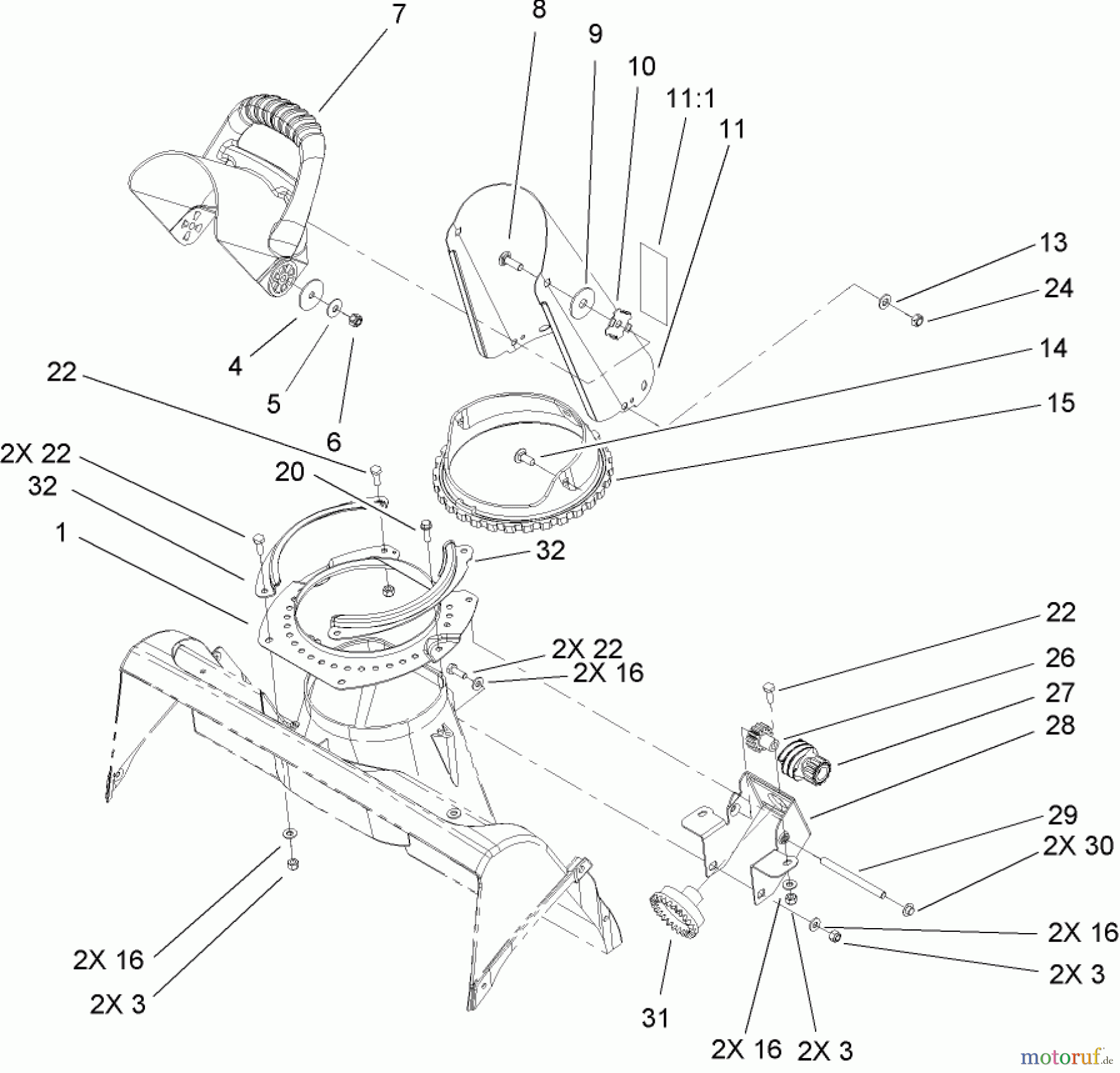 7
8
9
10
11:1
11
13
24
14
15
4
5
6
22
2X 22
32
20
1
32
22
2X 22
2X 16
26
27
28
29
2X 30
2X 16
2X 3
2X 16
2X 3
31
2X 16
2X 3
motoruf.de