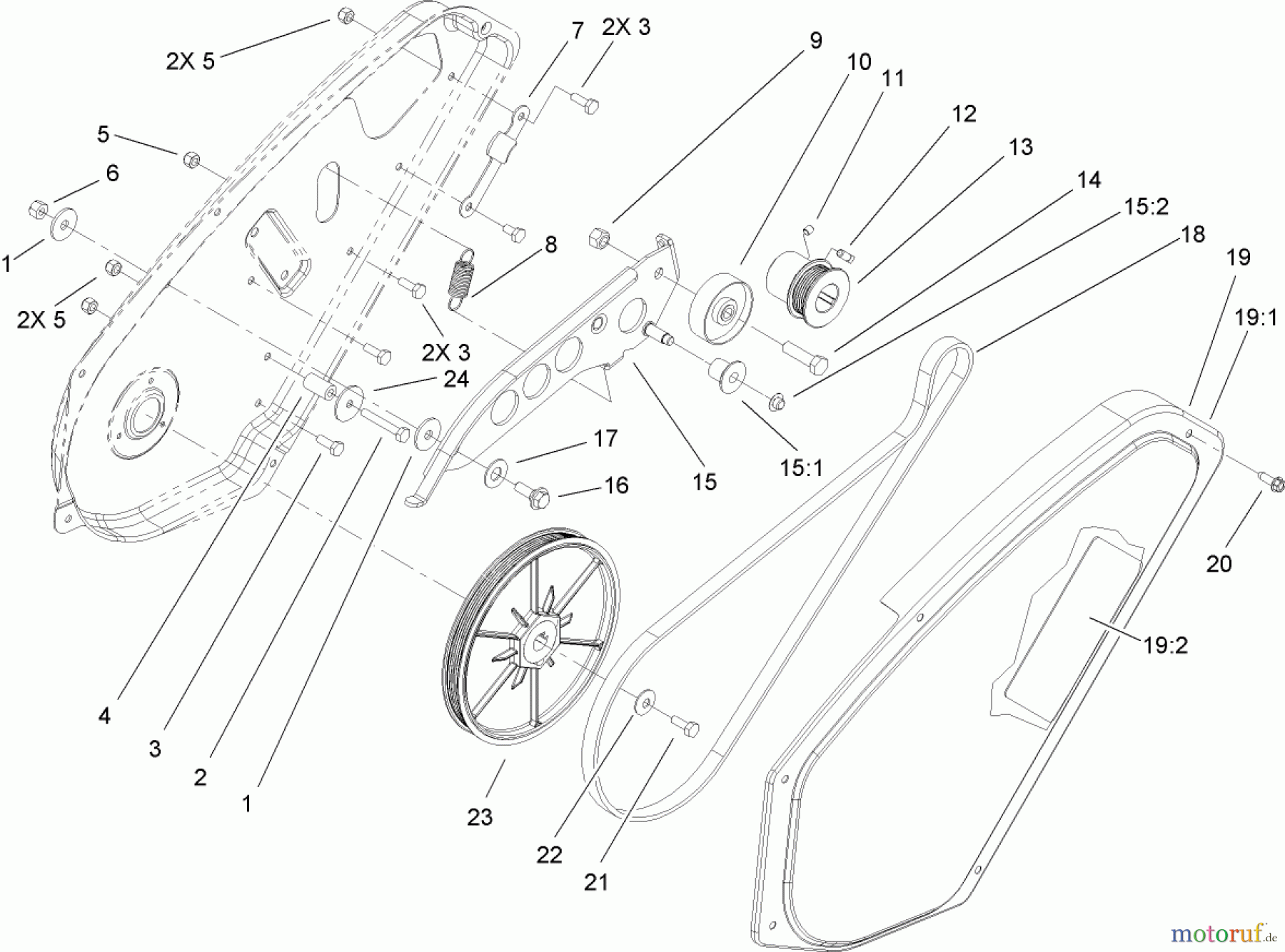 2X 5
7
2X 3
9
10
11
12
13
14
15:2
18
19
19:1
5
6
1
2X 5
8
2X 3
24
17
16
15
15:1
20
19:2
4
3
2
1
23
22
21
motoruf.de