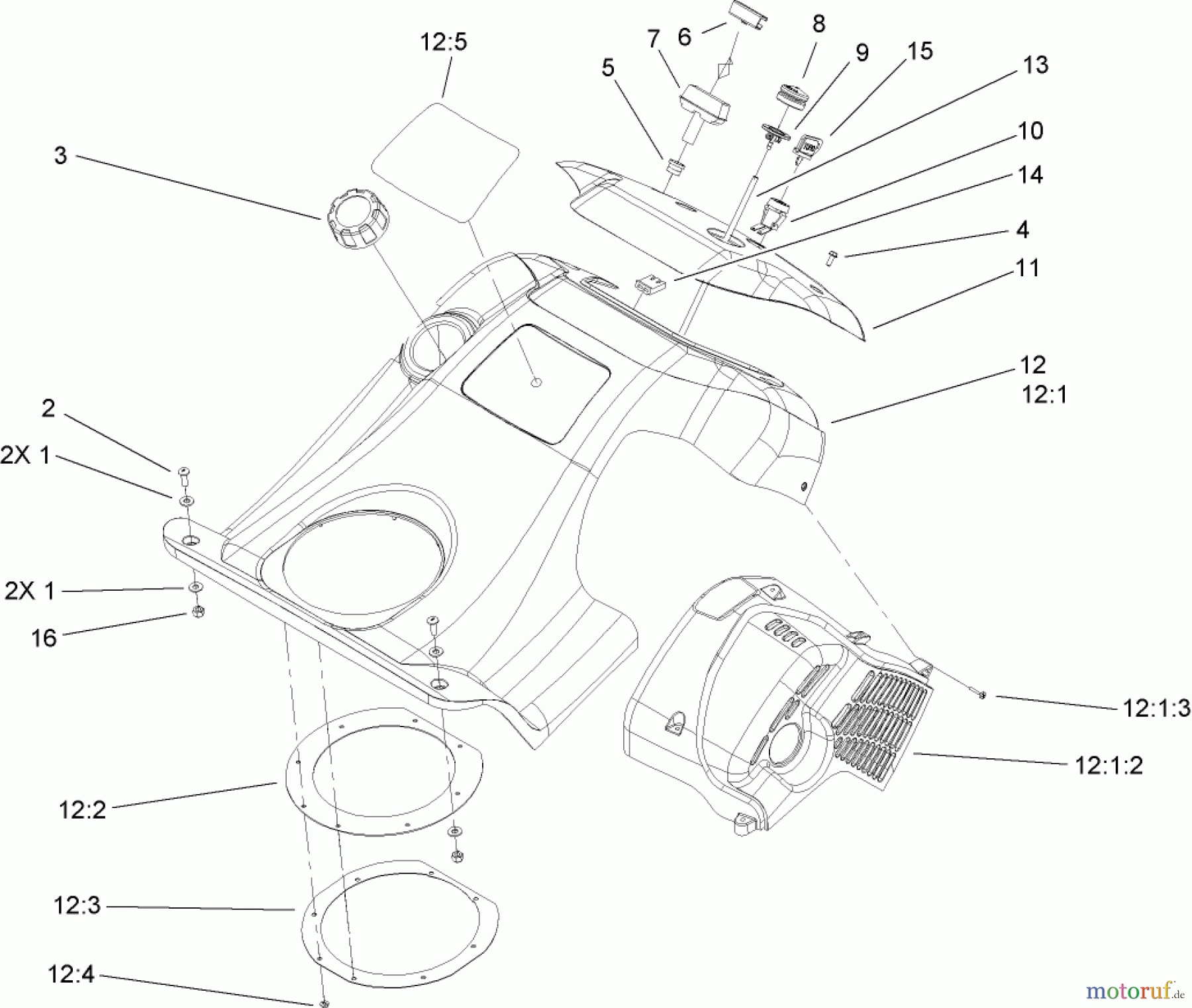 12:5
7
6
8
9
15
13
5
3
10
14
4
11
12
12:1
2
2X 1
2X 1
16
12:1:3
12:1:2
12:2
12:3
12:4
motoruf.de