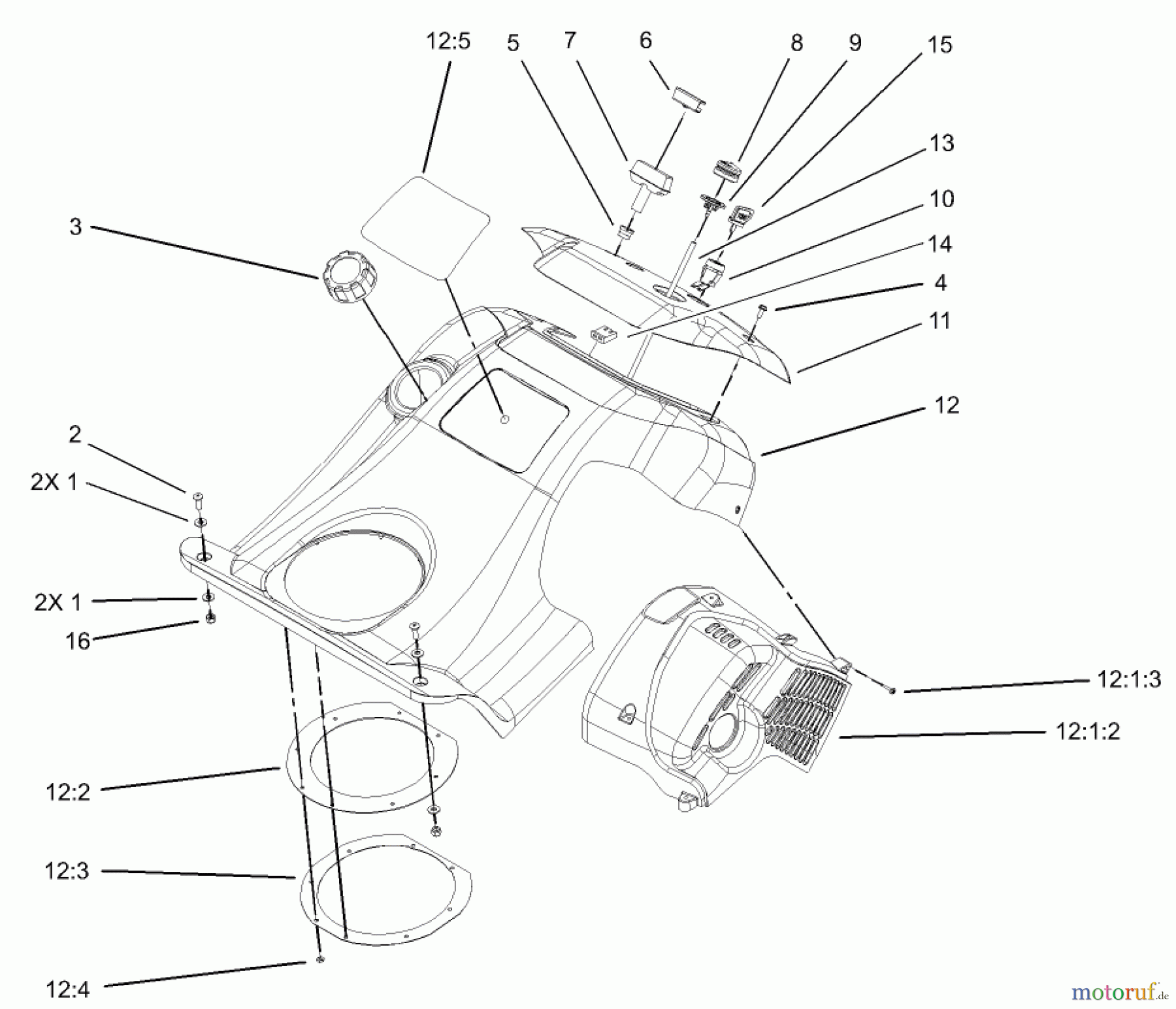 12:5
5
7
6
8
9
15
13
10
14
4
11
12
3
2
2X 1
2X 1
16
12:1:3
12:1:2
12:2
12:3
12:4
motoruf.de