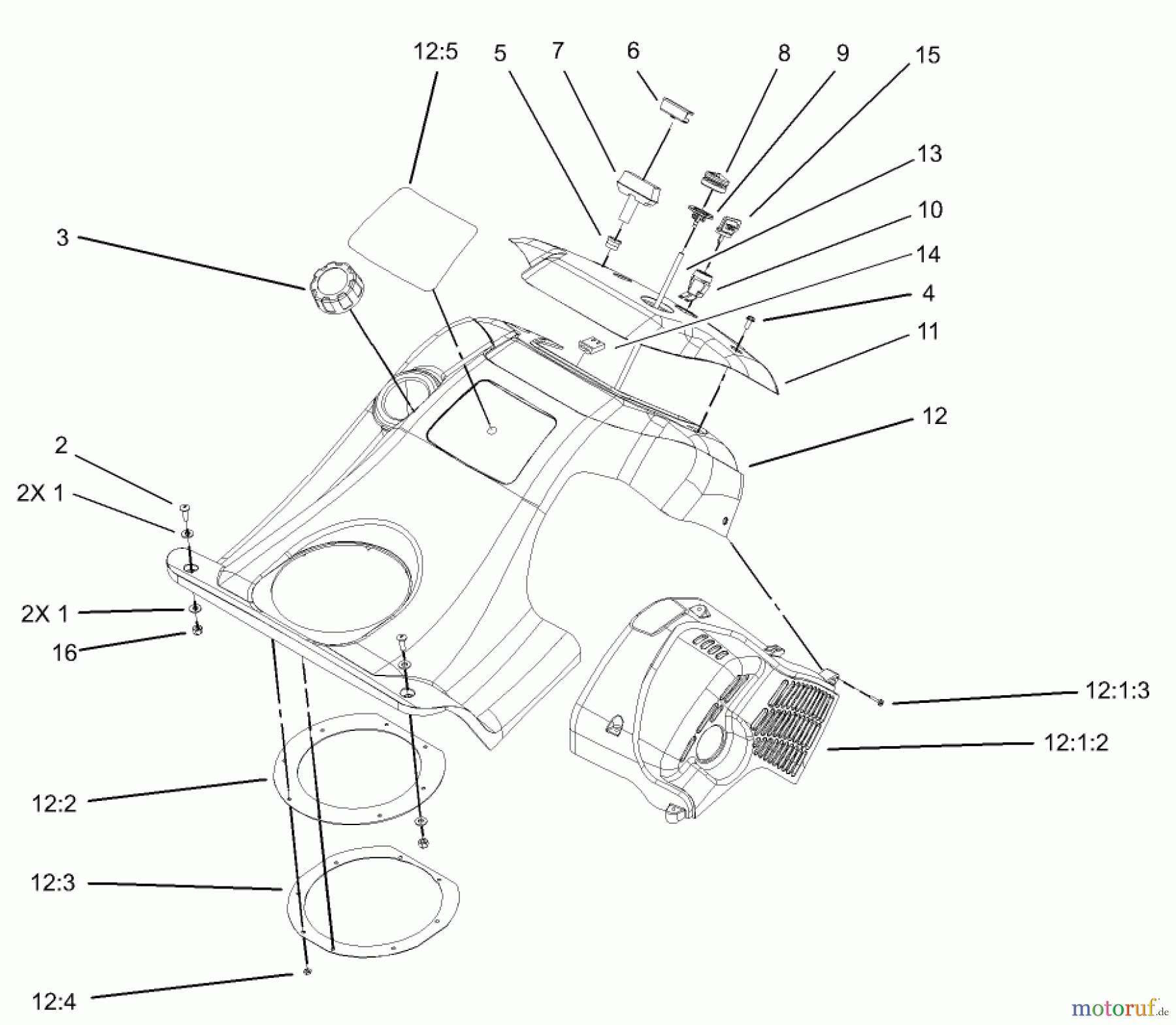 12:5
5
7
6
8
9
15
13
10
14
4
11
12
3
2
2X 1
2X 1
16
12:1:3
12:1:2
12:2
12:3
12:4
motoruf.de