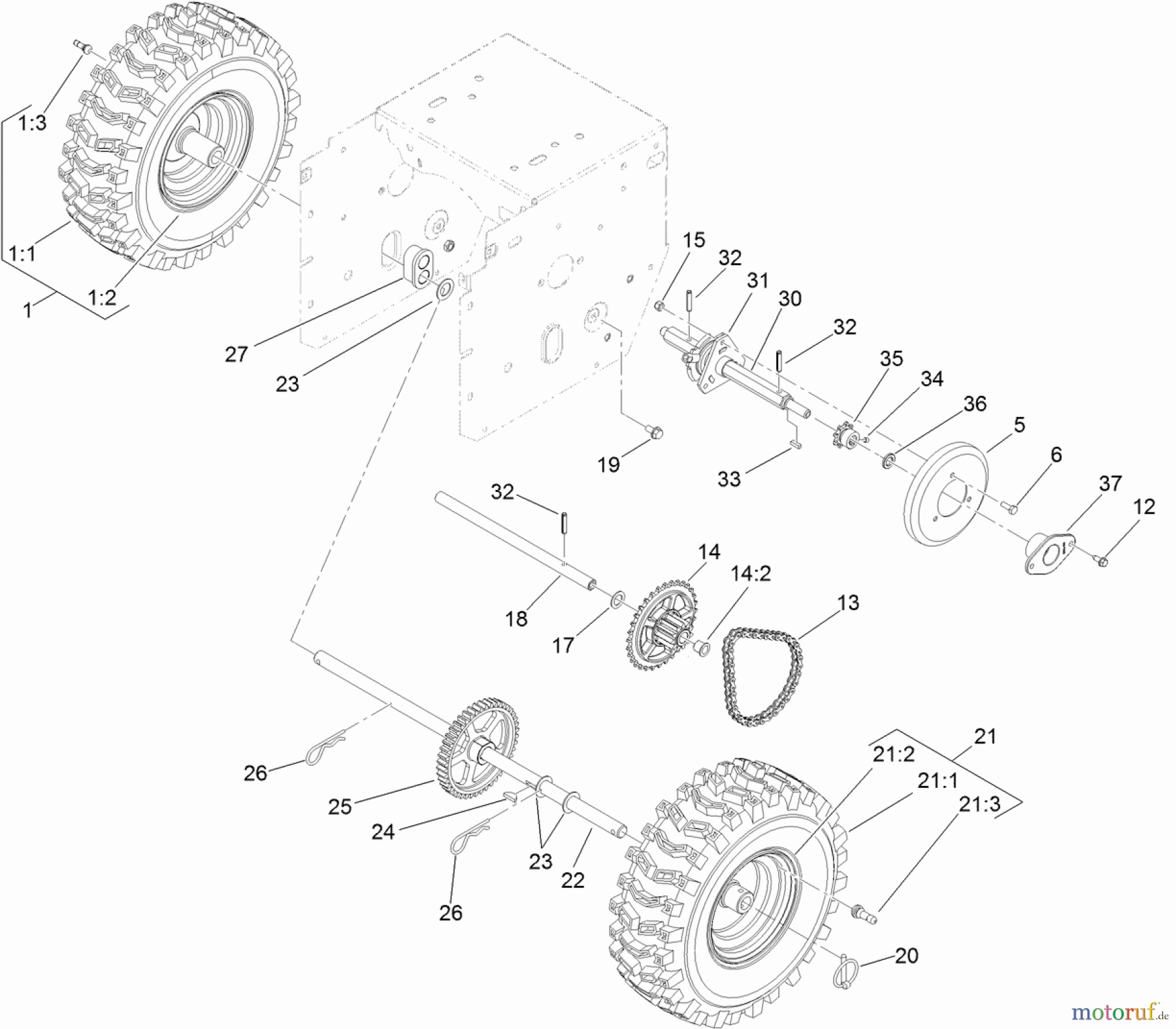 1:3
1:1
1:2
1
27
23
15
32
31
30
32
35
34
36
5
6
37
12
19
33
32
14
14:2
13
18
17
21
21:2
21:1
21:3
26
25
24
23
22
26
20
motoruf.de