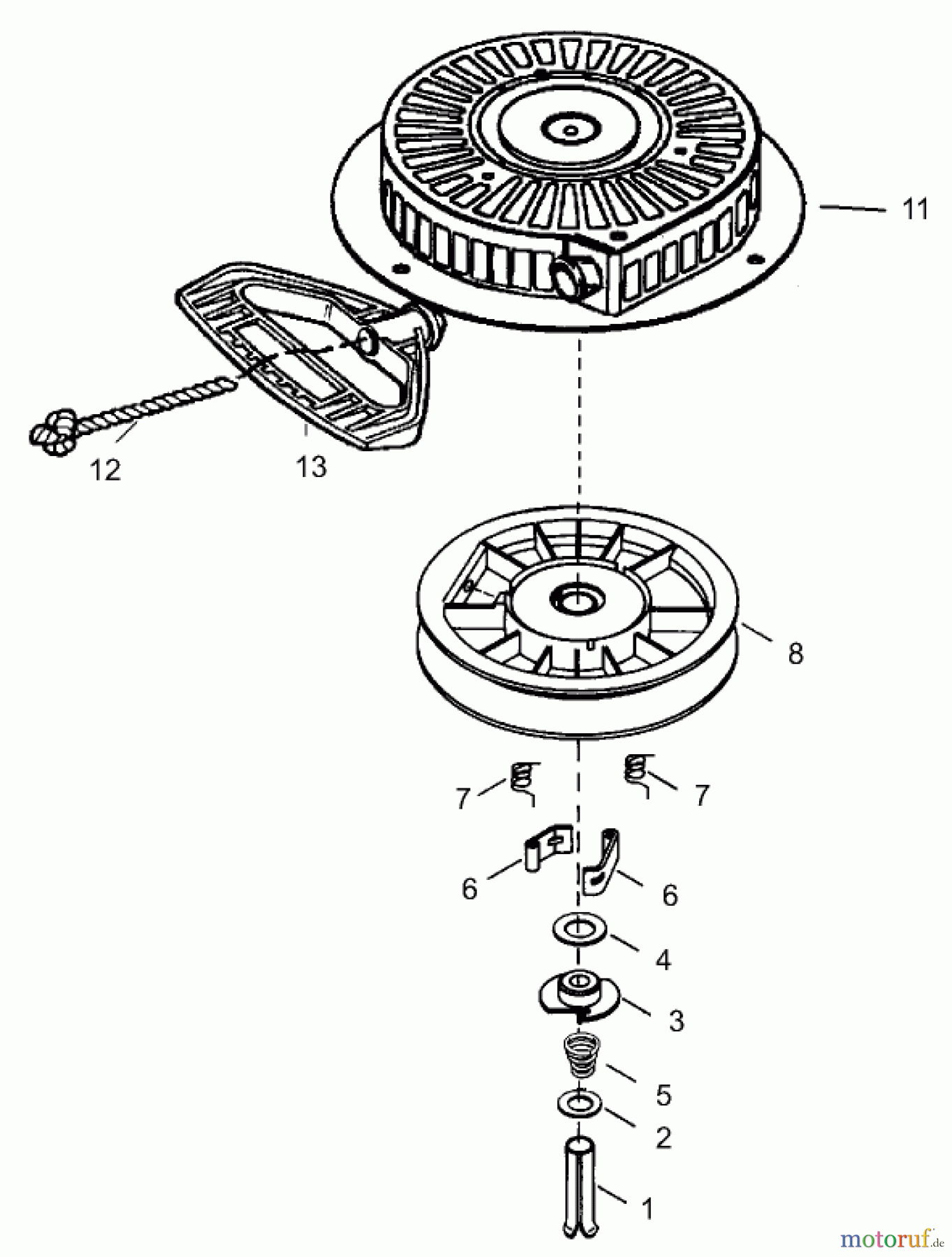 11

12

13

8

7

7

6

6

4

3

5

2

1

motoruf.de