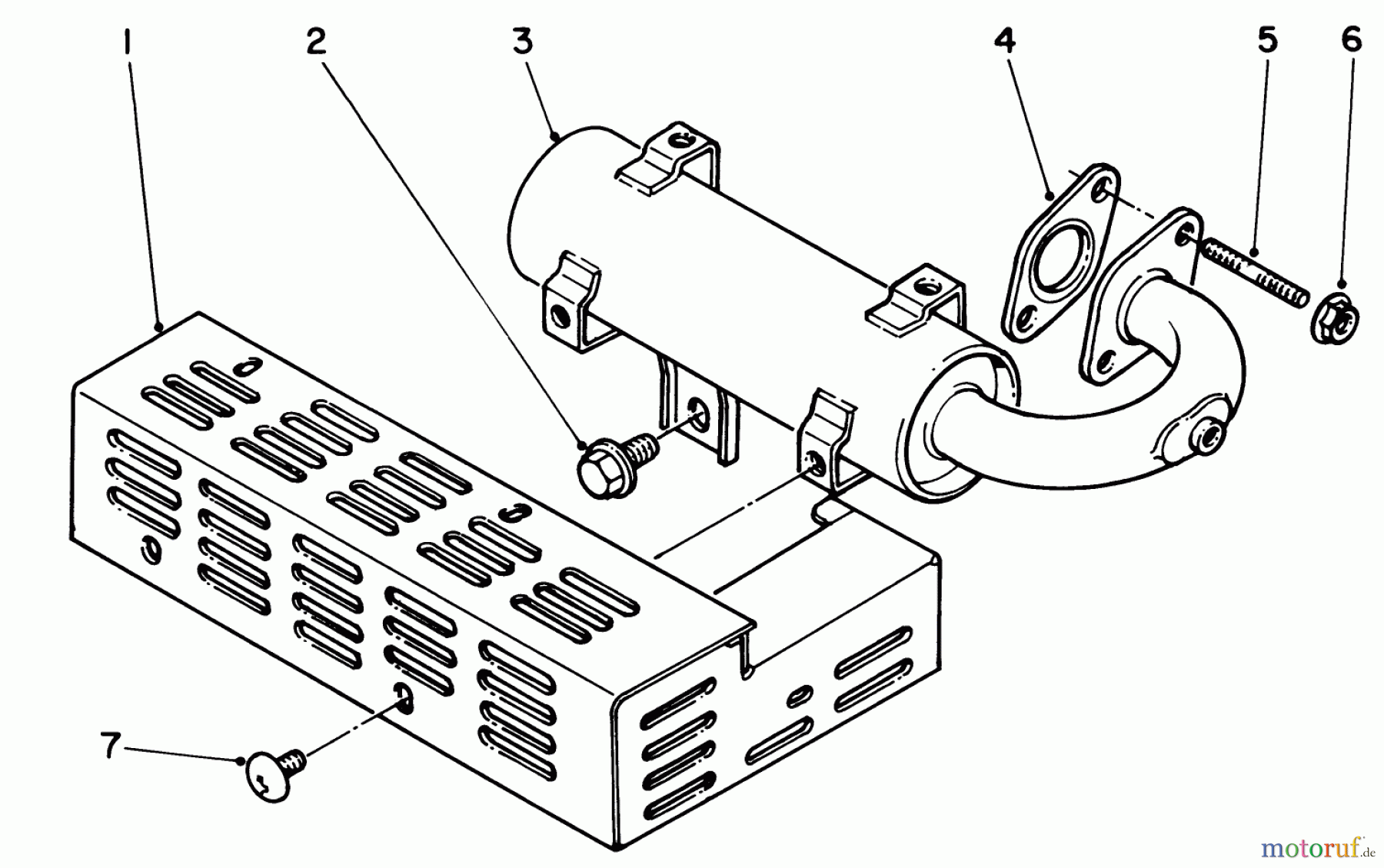 1
2
3
4
5
6
7

motoruf.de