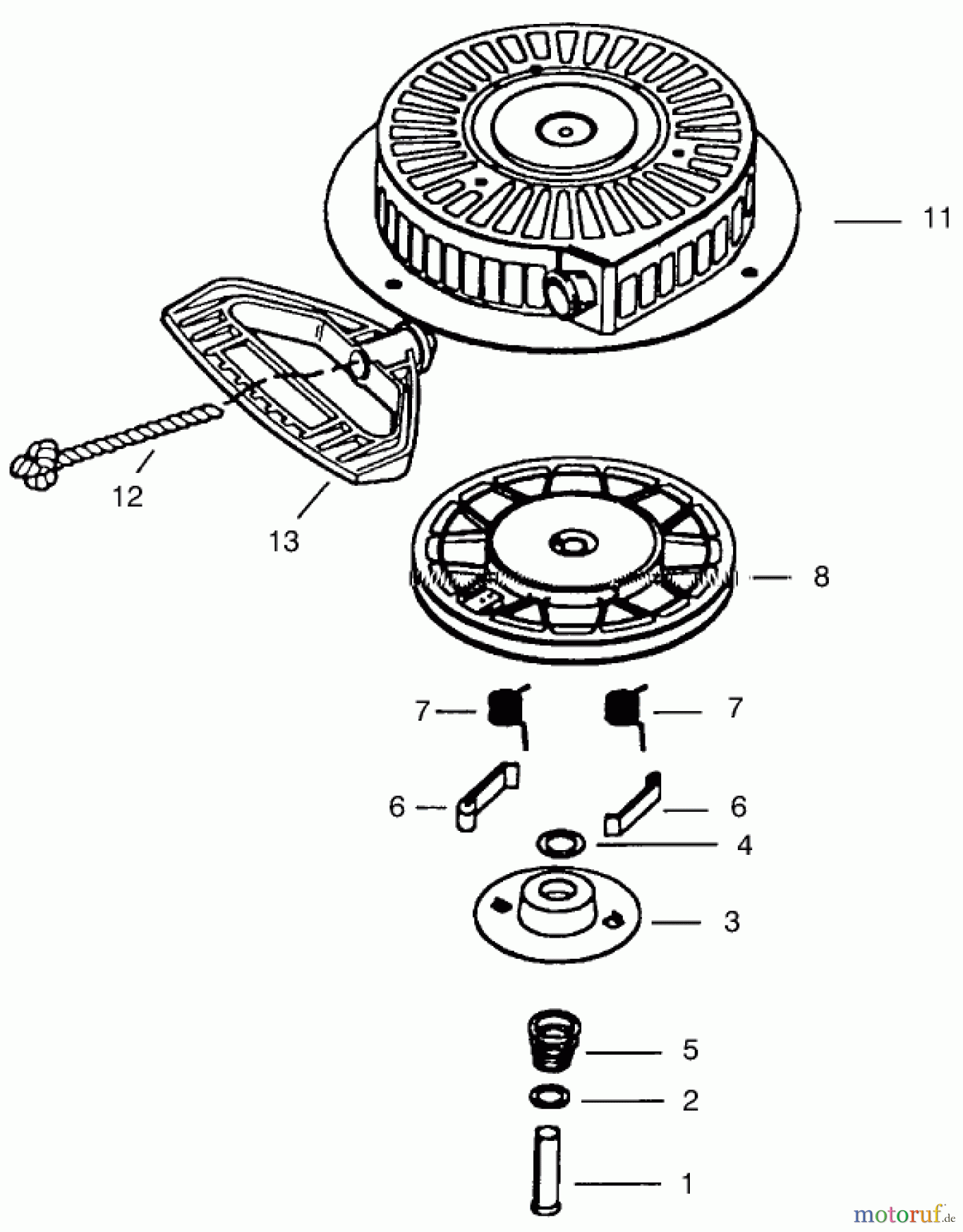 11

12

13

8

7

7

6

6

4

3

5

2

1

motoruf.de