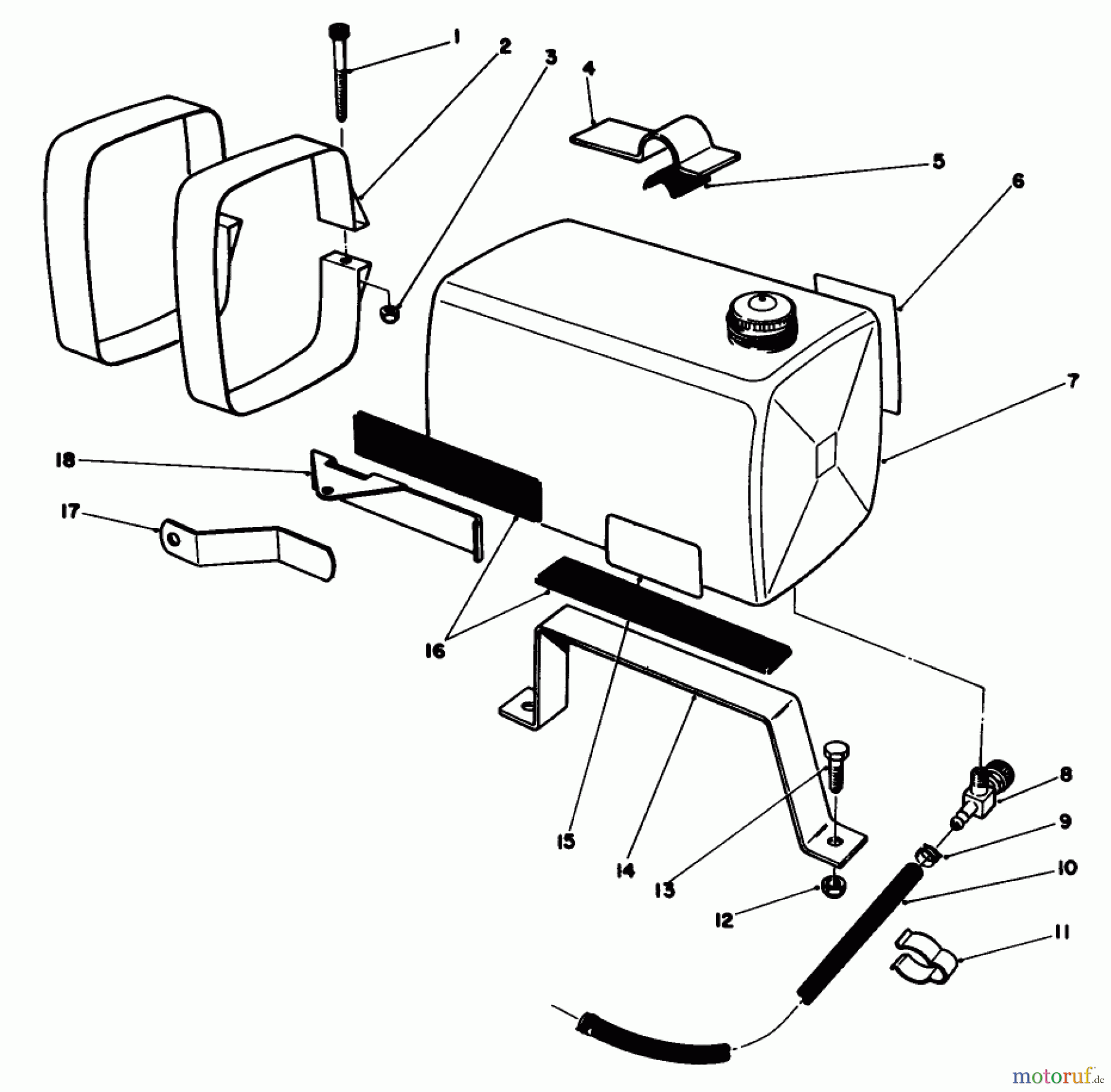 1
2
3
4
5
6
7
18
17
16
15
14
13
12
8
9
10
11
motoruf.de