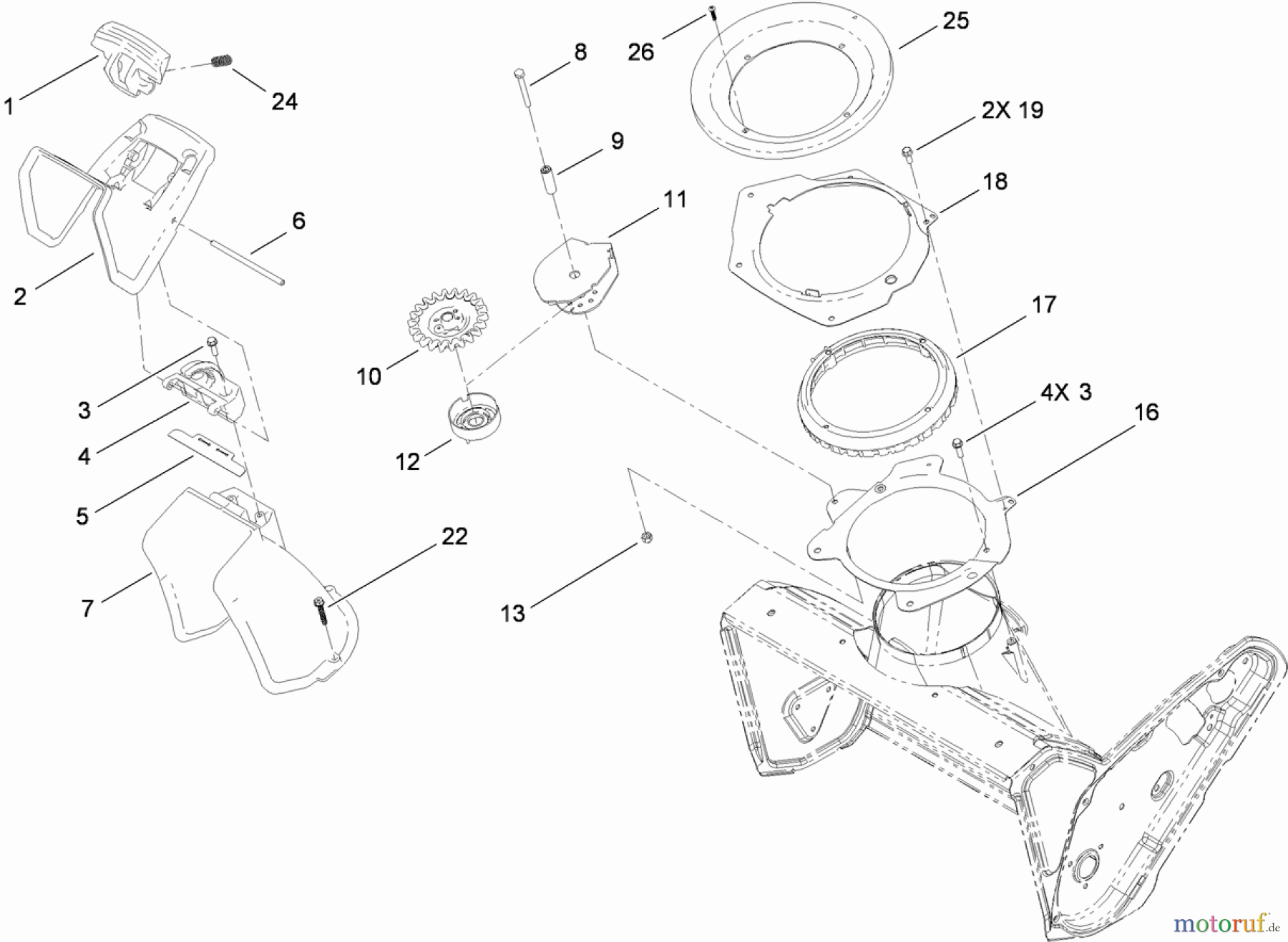 1
24
2
6
3
4
5
7
22
8
9
11
10
12
13
26
25
2X 19
18
17
4X 3
16
motoruf.de