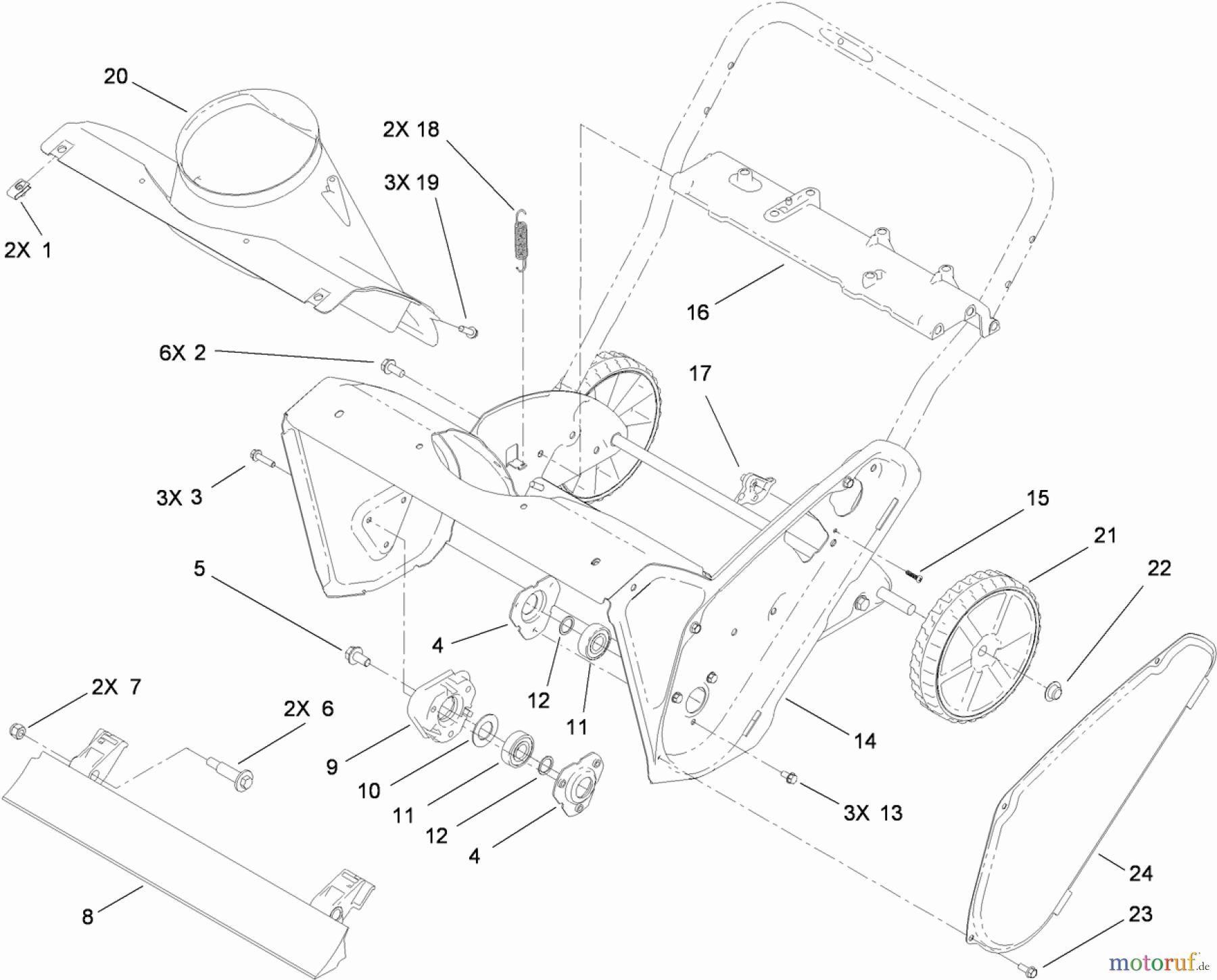 20
2X 18
3X 19
2X 1
16
6X 2
17
3X 3
15
21
22
5
4
12
11
2X 7
2X 6
9
10
11
12
4
14
3X 13
8
24
23
motoruf.de