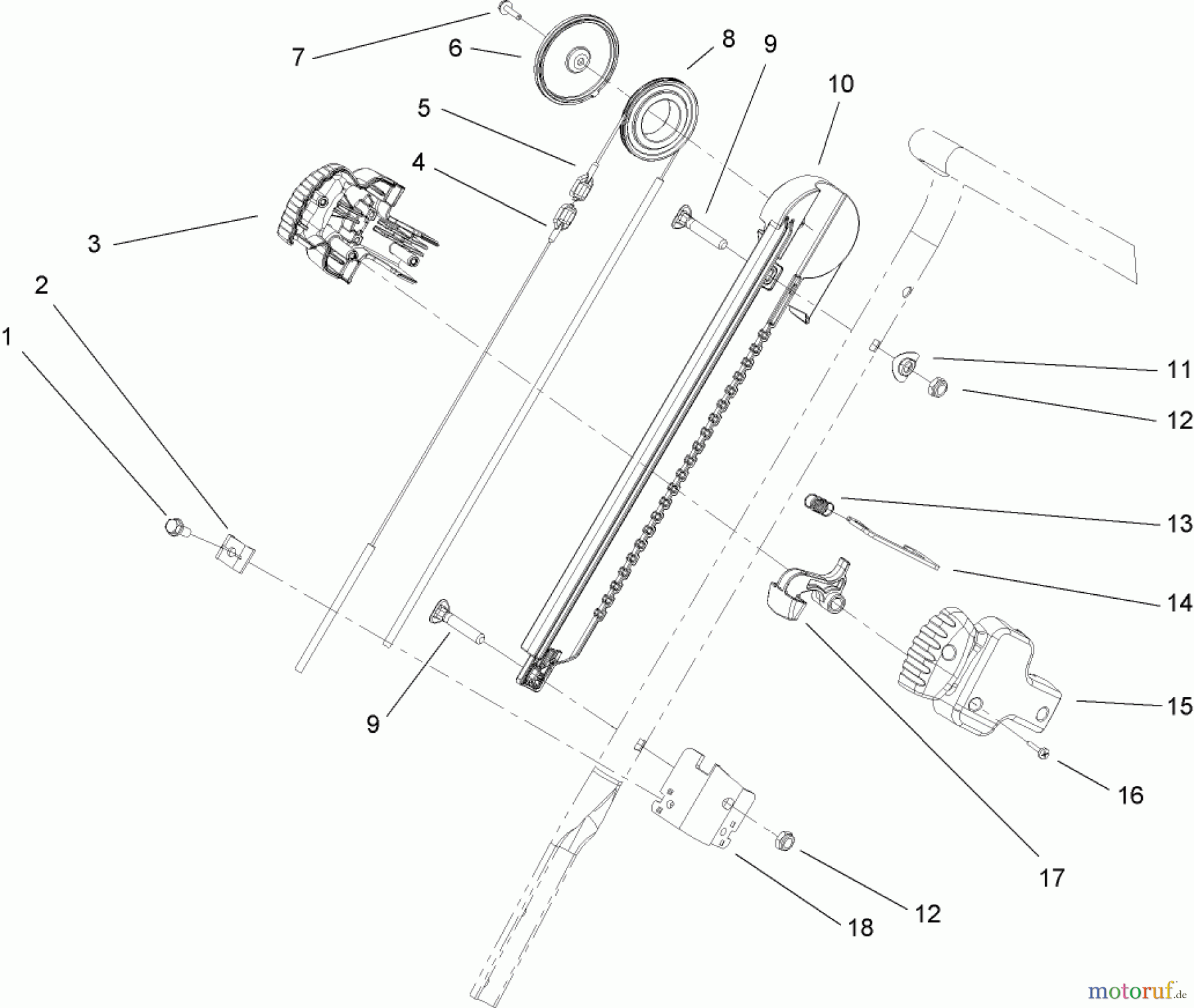 7
6
8
9
10
5
4
3
2
1
11
12
13
14
15
16
17
9
12
18
motoruf.de