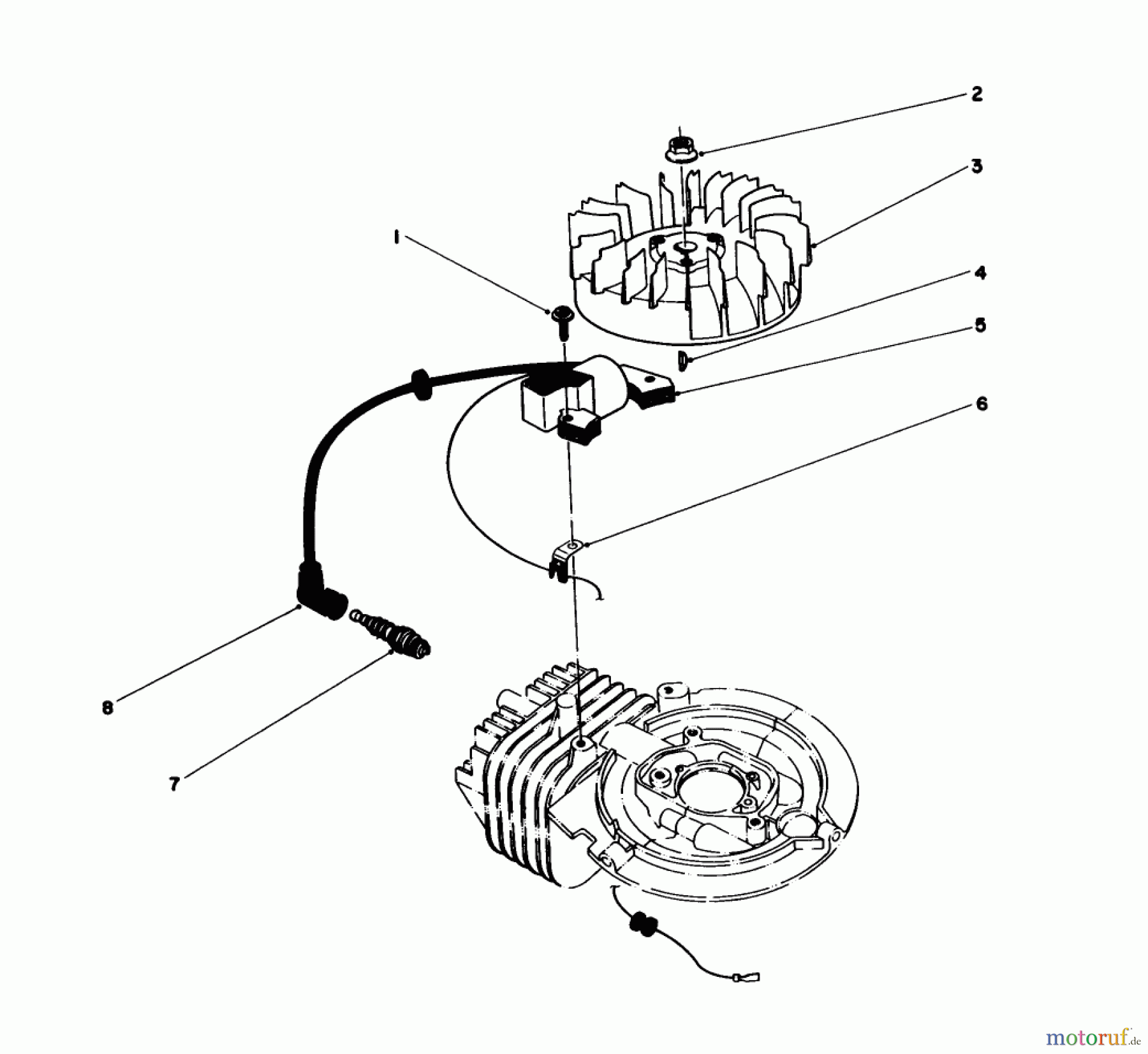 2
3
1
4
5
6
8
7
motoruf.de