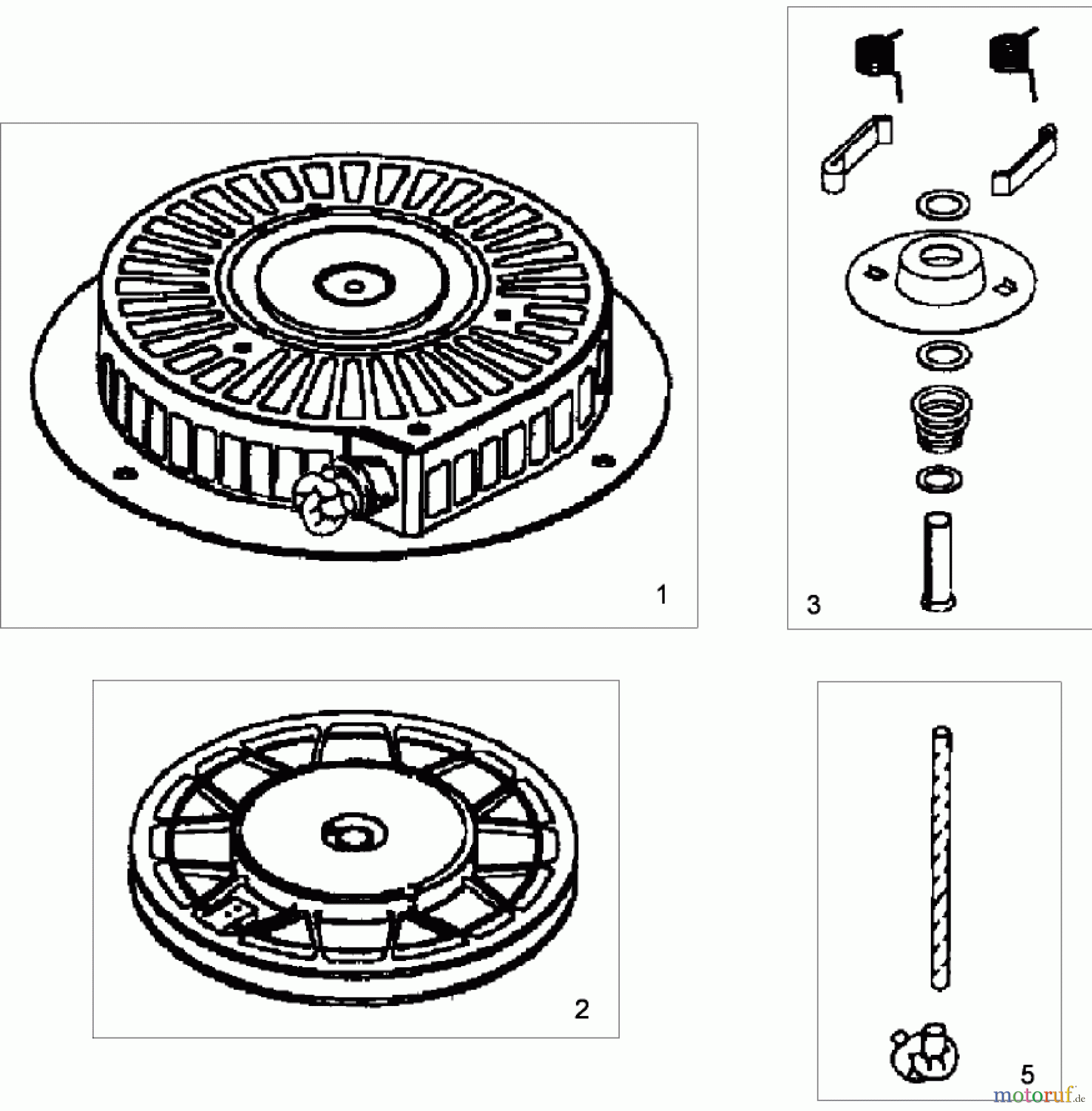 1

3

2

5

motoruf.de