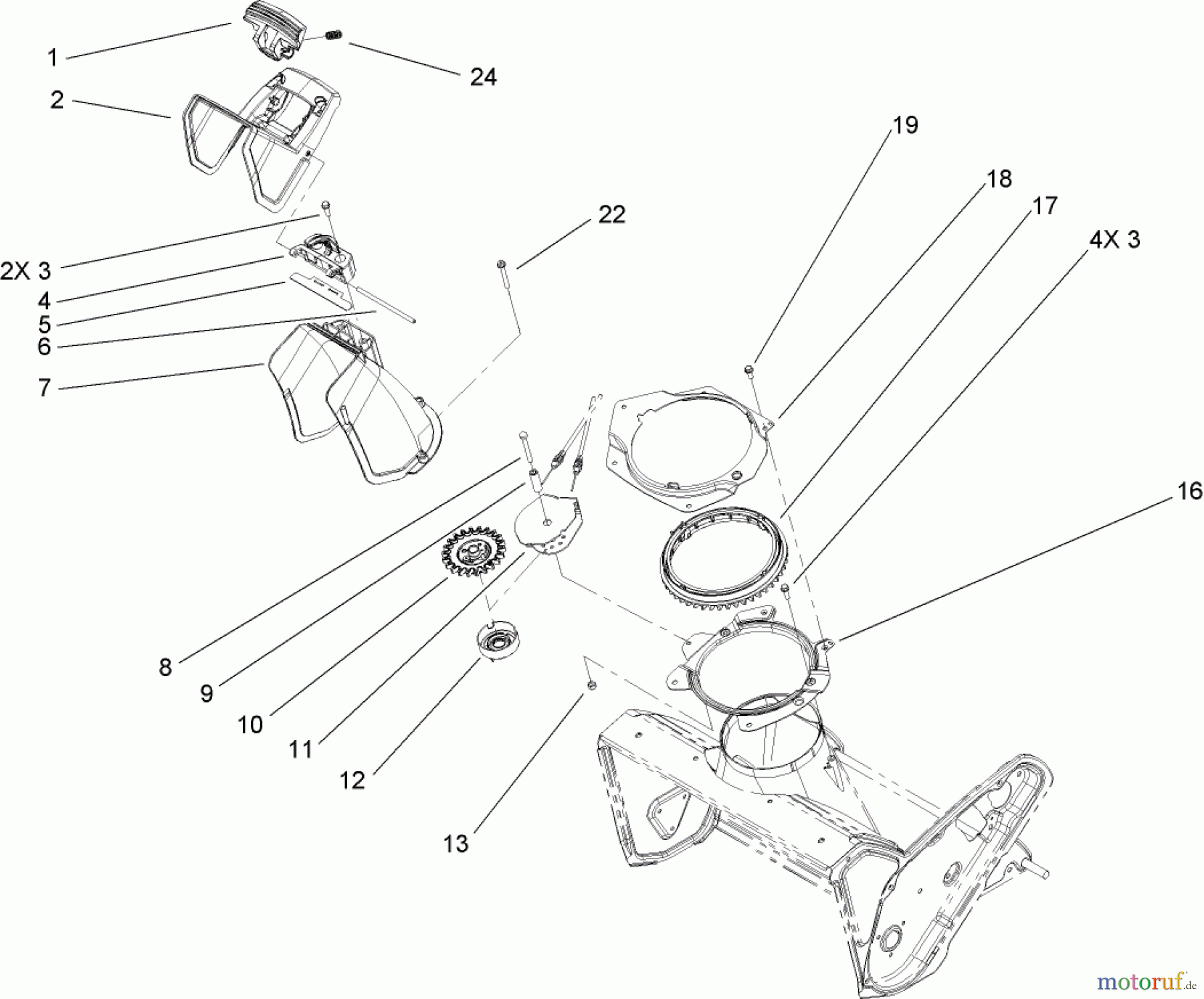 1
24
2
19
18
17
22
4X 3
2X 3
4
5
6
7
16
8
9
10
11
12
13
motoruf.de