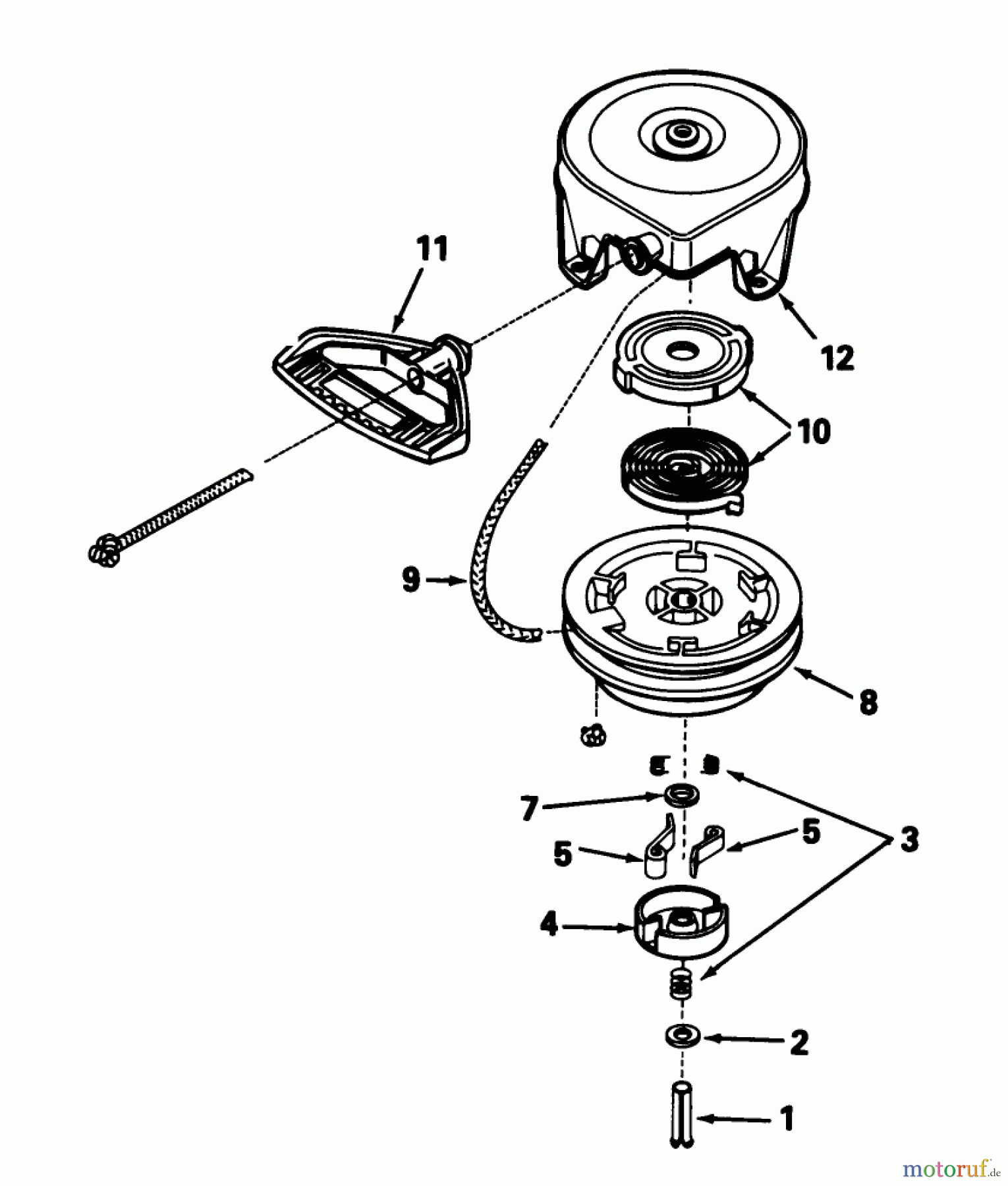 11
12
10
9
8
7
5
5
3
4
2
1
motoruf.de