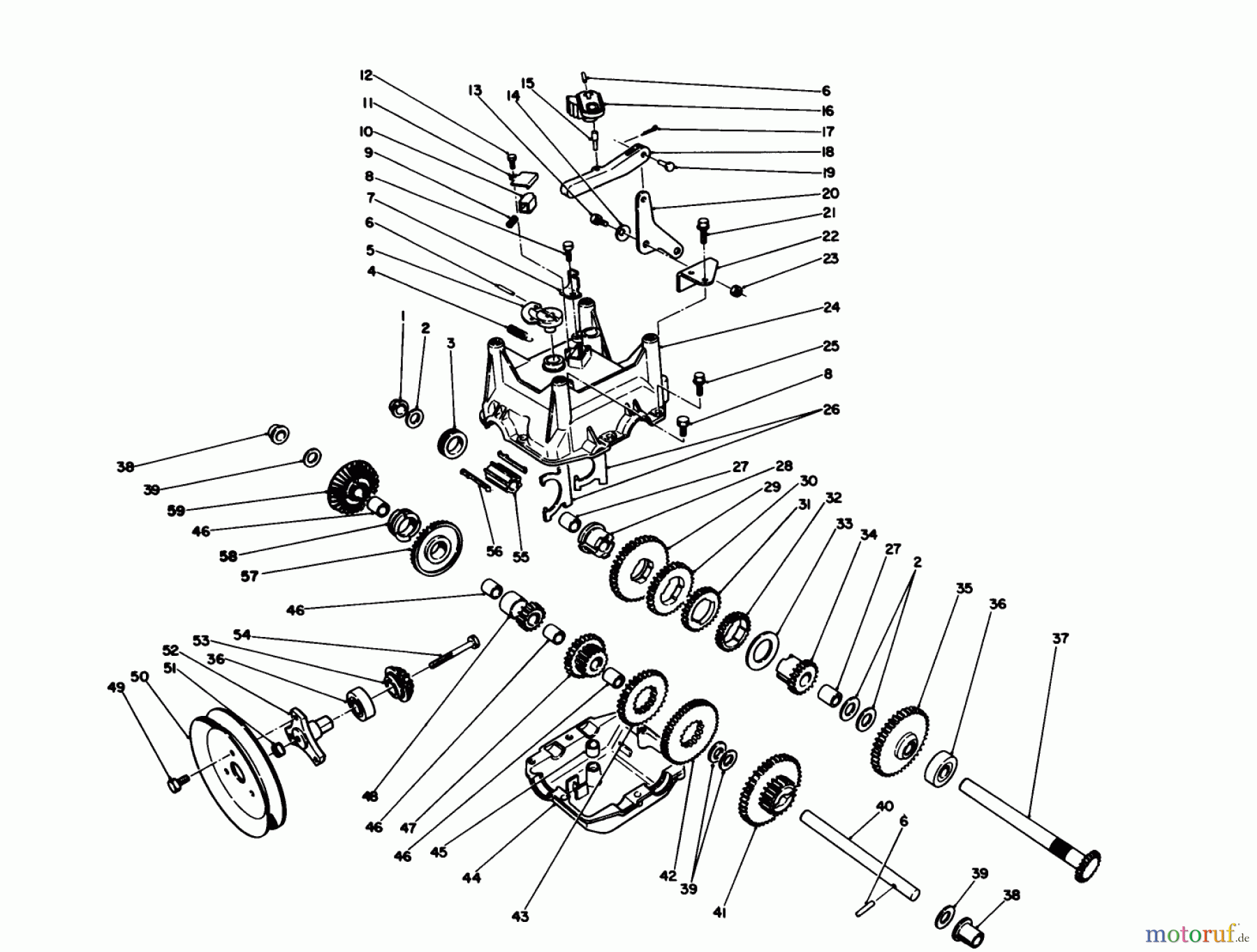 12
11
10
9
8
7
6
5
4
13
14
15
6
16
17
18
19
20
21
22
23
24
25
8
26
1
2
3
38
39
59
46
58
57
56
55
27
28
29
30
31
32
33
34
27
2
35
36
37
46
54
53
52
36
51
50
49
48
46
47
46
45
44
43
42
39
41
40
6
39
38
motoruf.de