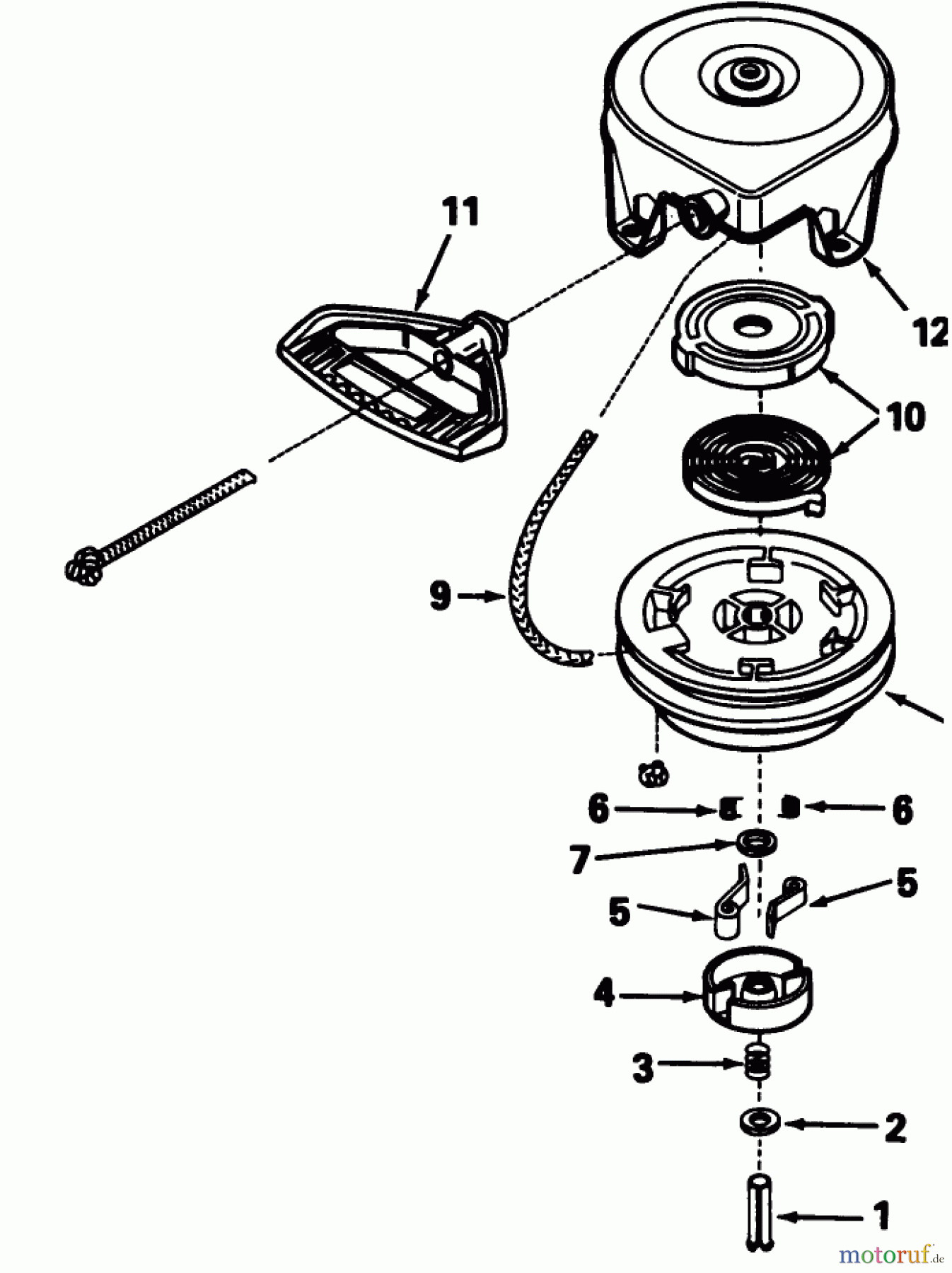 11

12

10

9

6

6

7

5

5

4

3

2

1

motoruf.de