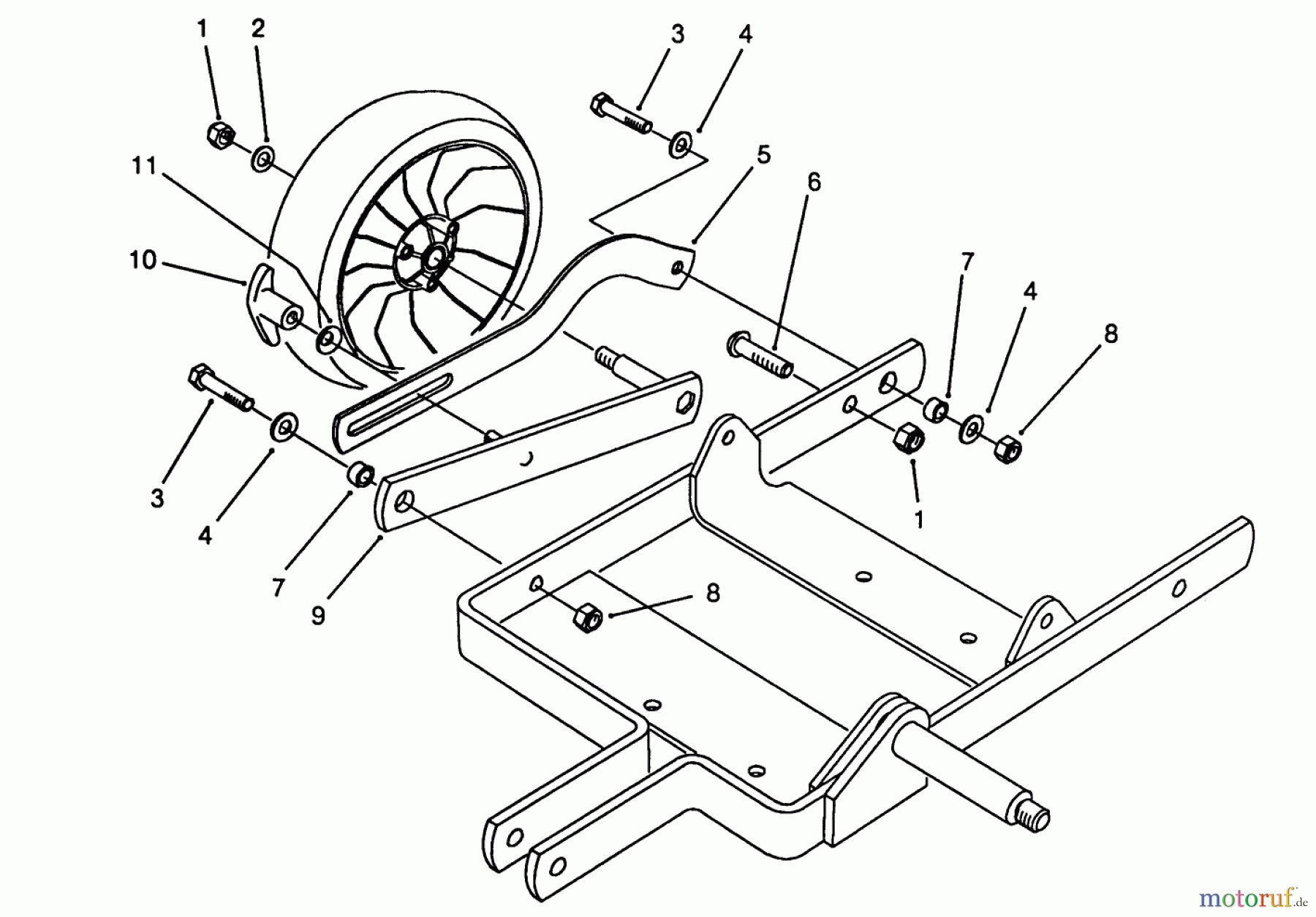 1
2
3
4
11
5
6
10
7
4
8
3
4
7
9
1
8

motoruf.de