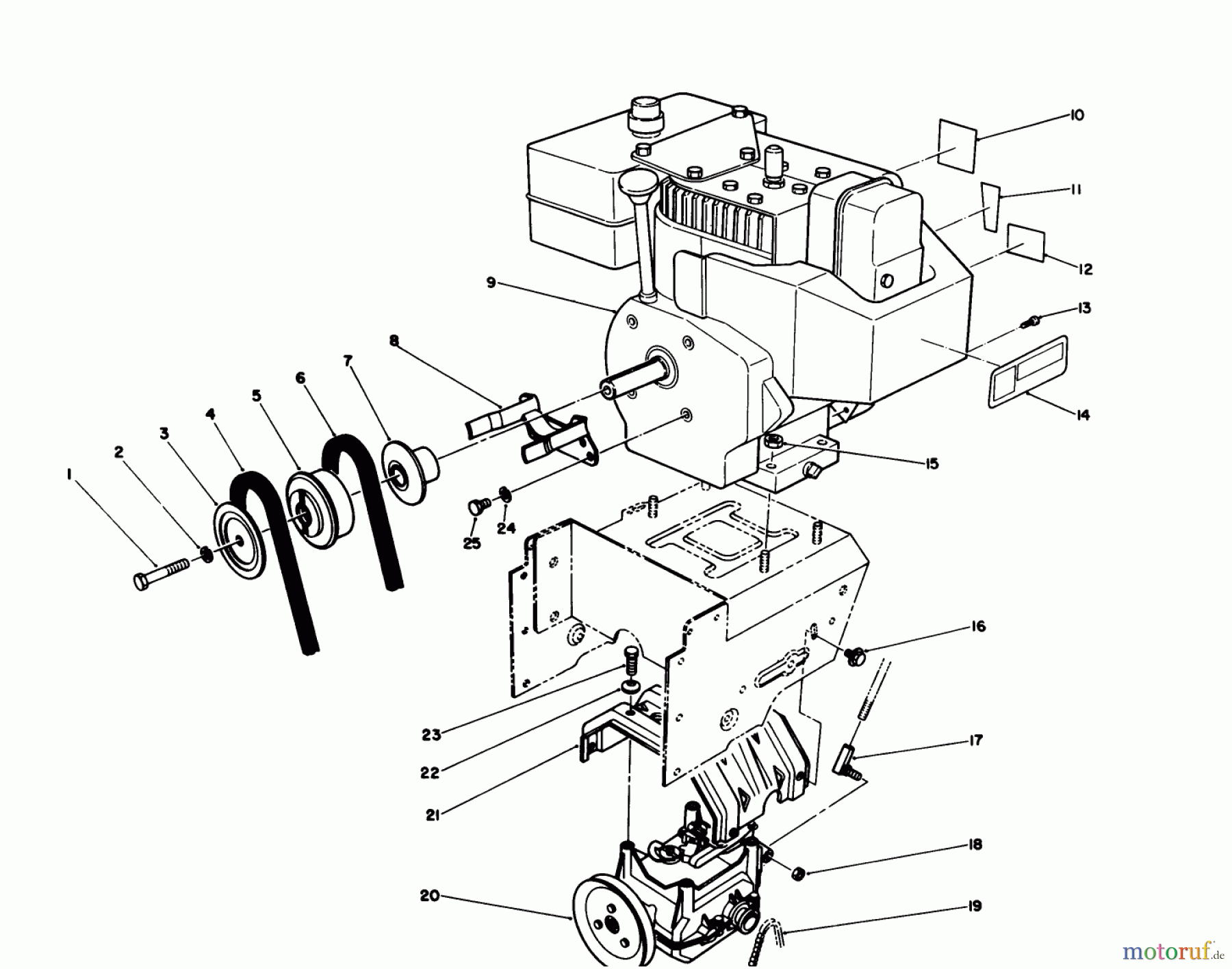 10
11
12
9
13
8
7
6
5
4
3
2
1
14
15
25
24
16
23
22
17
21
18
20
19
motoruf.de