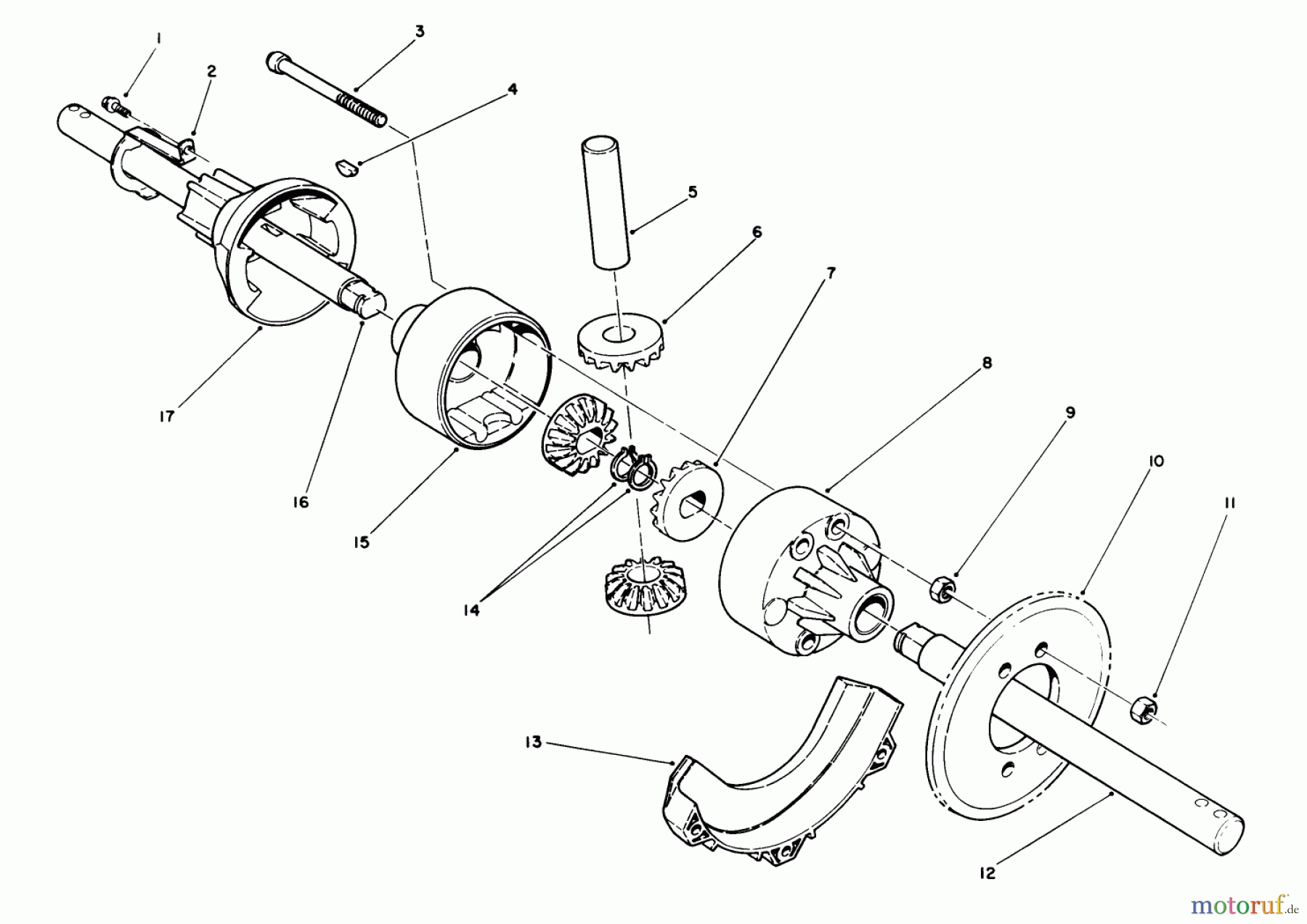 1
2
3
4
5
6
7
8
9
10
11
17
16
15
14
13
12
motoruf.de