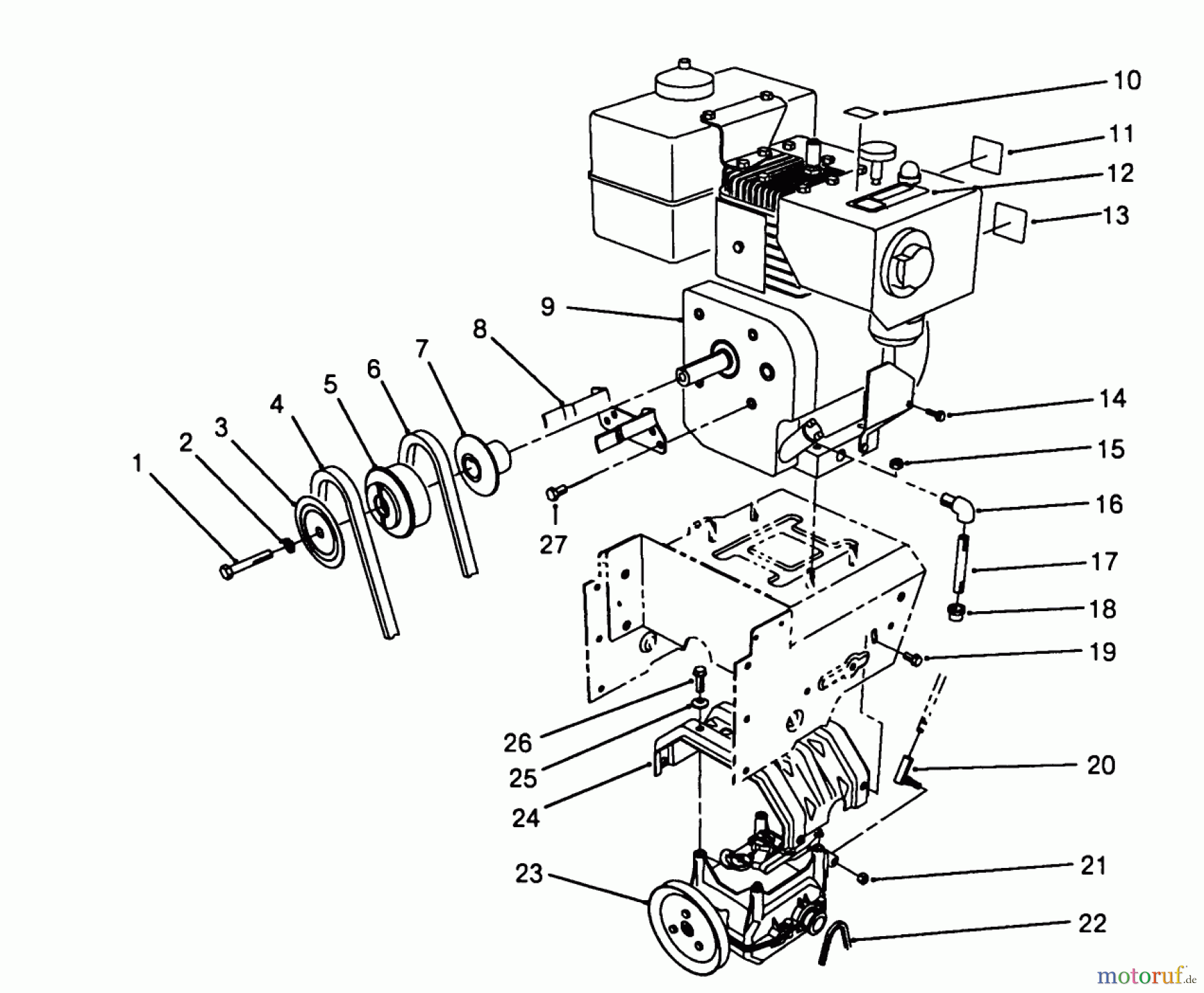 10
11
12
13
9
8
7
6
5
4
3
2
1
14
15
16
27
17
18
19
26
25
24
20
23
21
22
motoruf.de