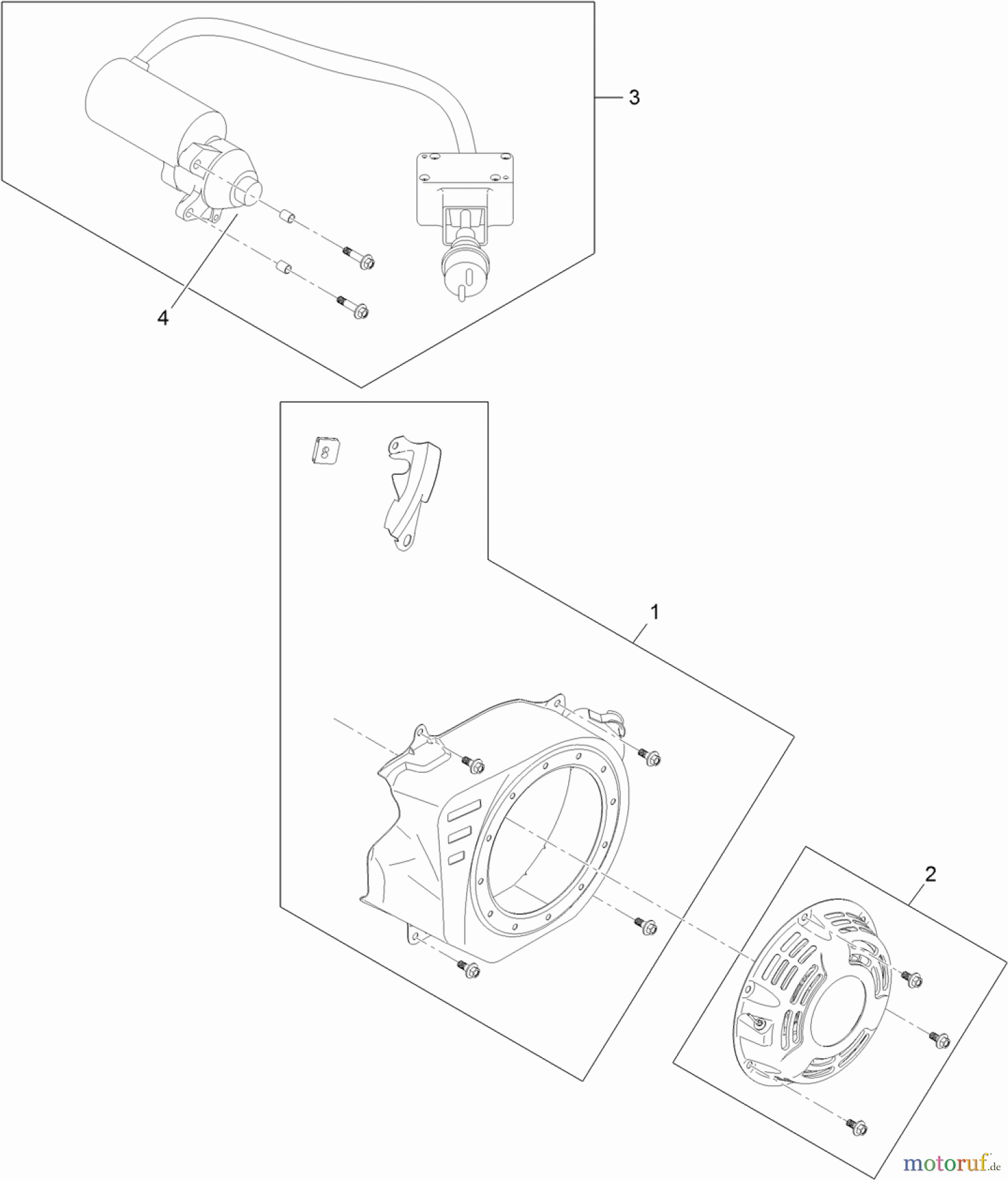 3

4

1

2

motoruf.de