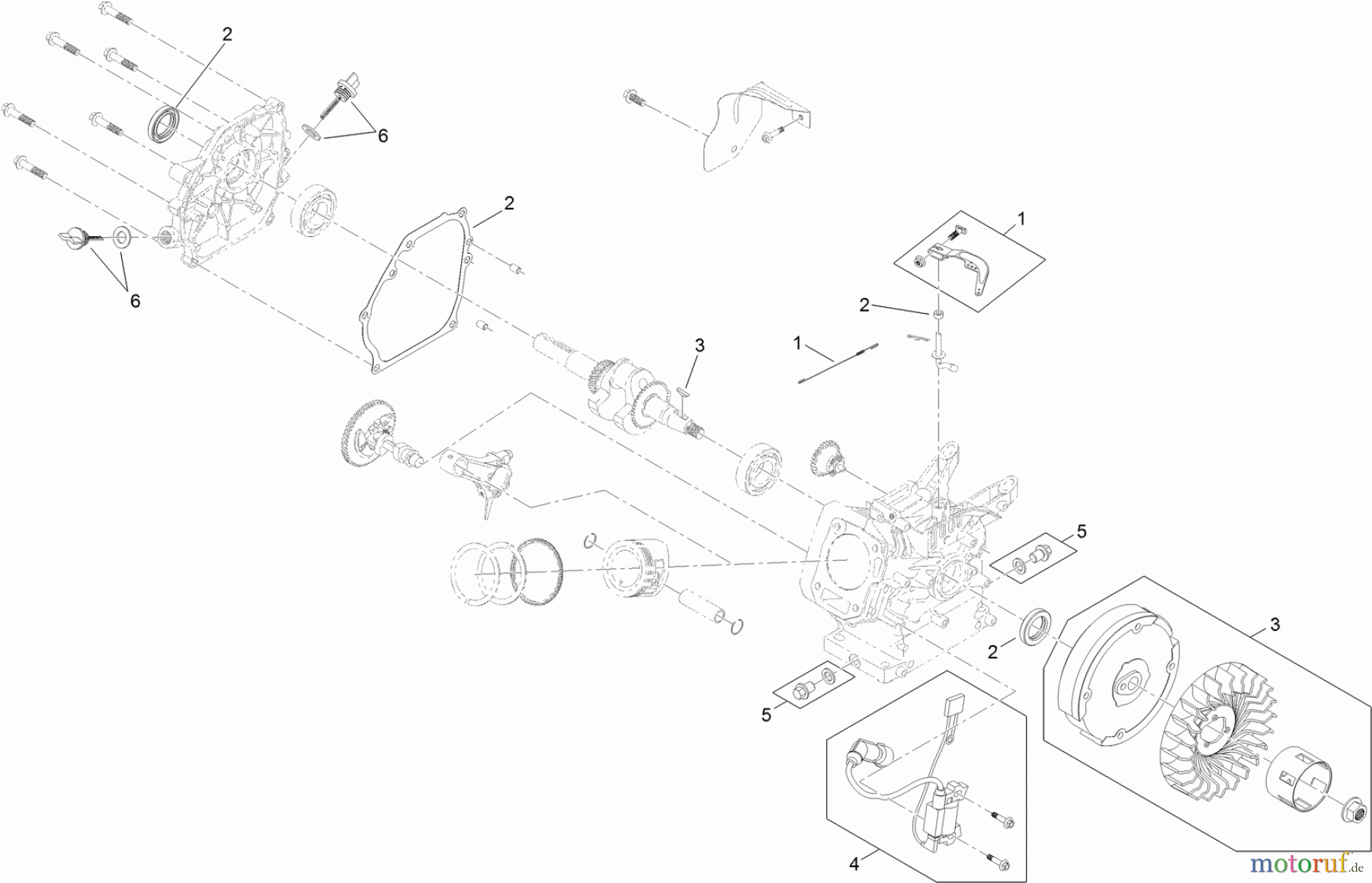 2
6
2
6
1
2
1
3
5
3
2
5
4
motoruf.de