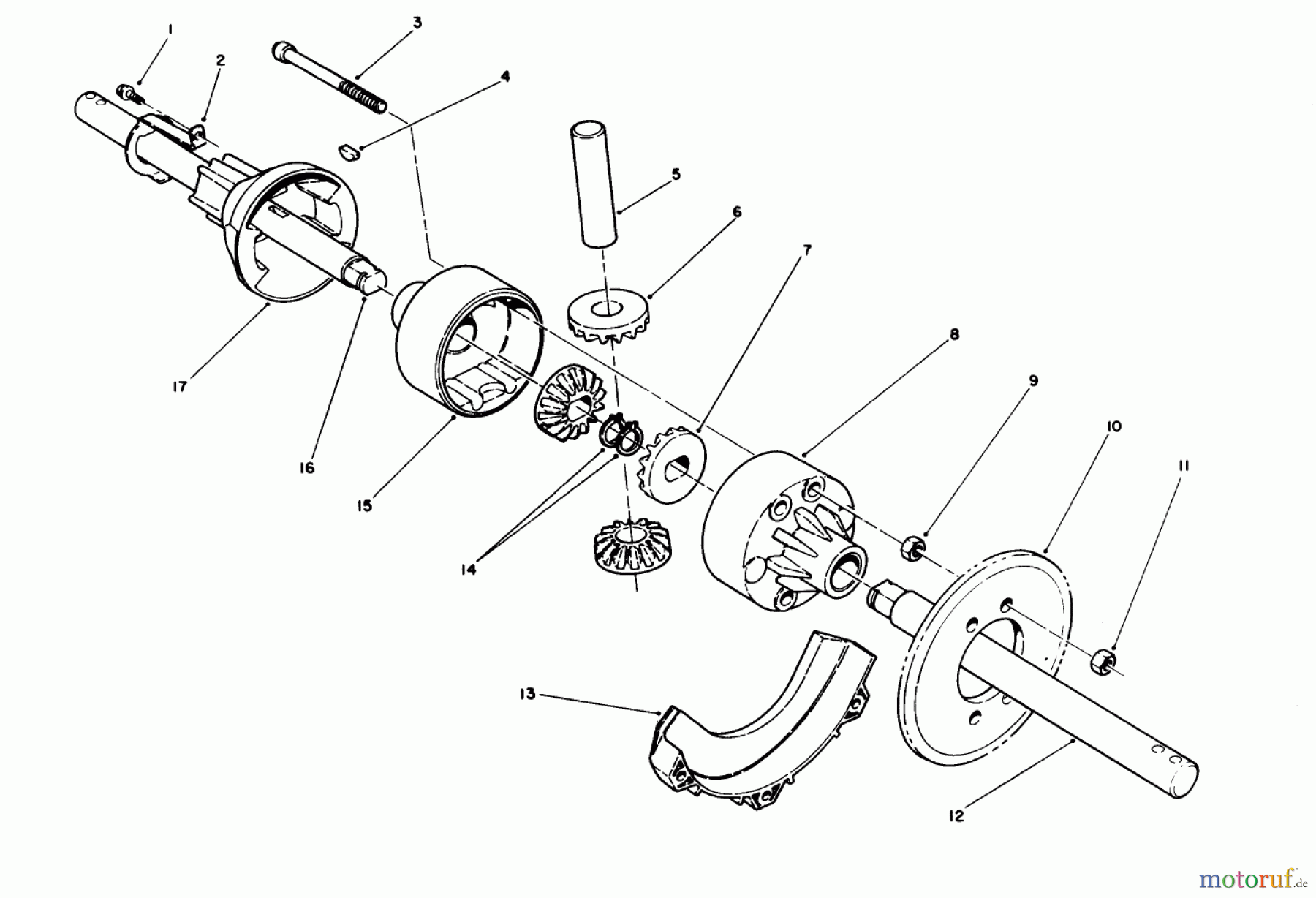 1
2
3
4
5
6
7
8
9
10
11
17
16
15
14
13
12
motoruf.de