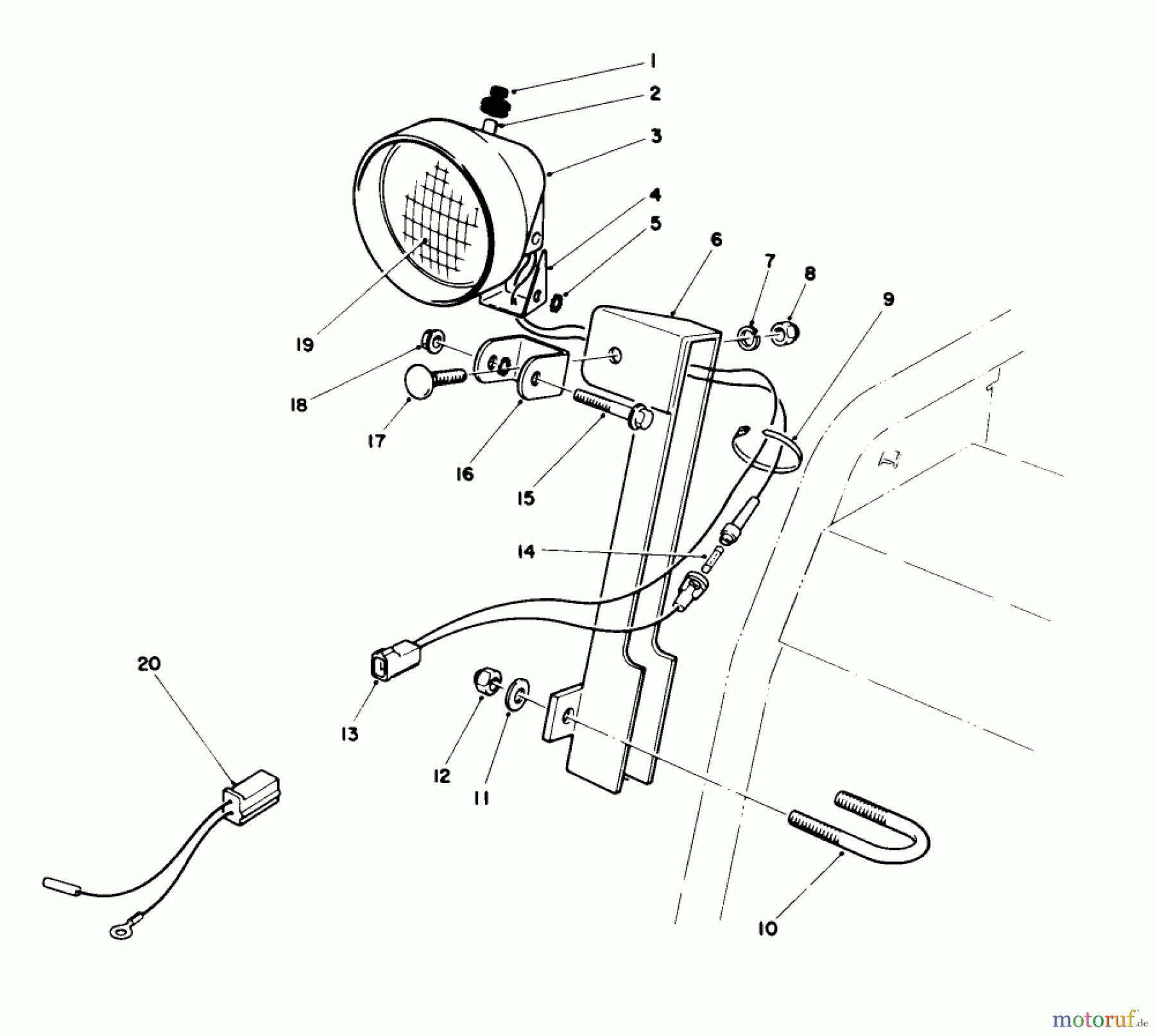 1
2
3
4
5
6
7
8
9
19
18
17
16
15
14
20
13
12
11
10
motoruf.de