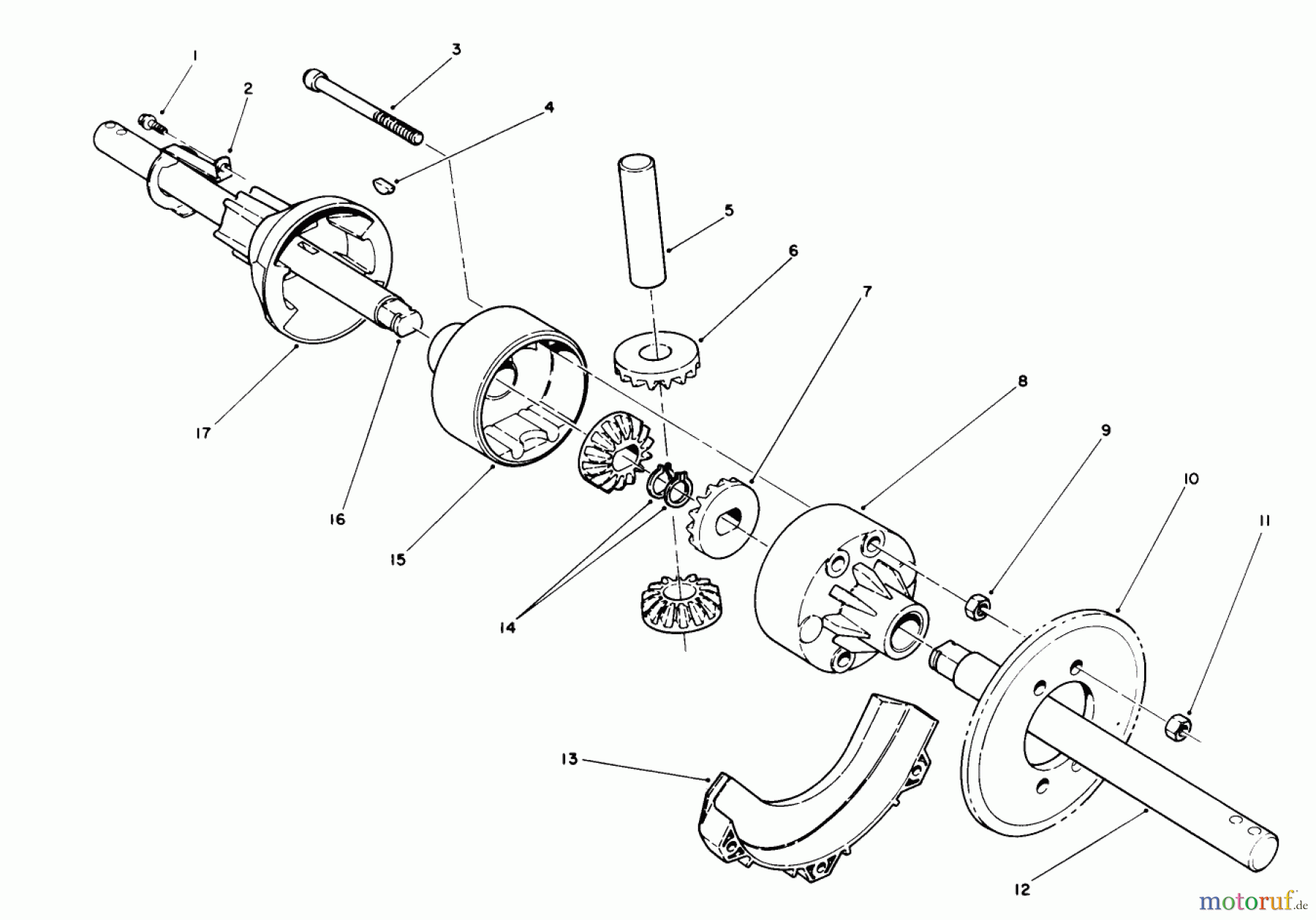 1
2
3
4
5
6
7
8
9
10
11
17
16
15
14
13
12
motoruf.de