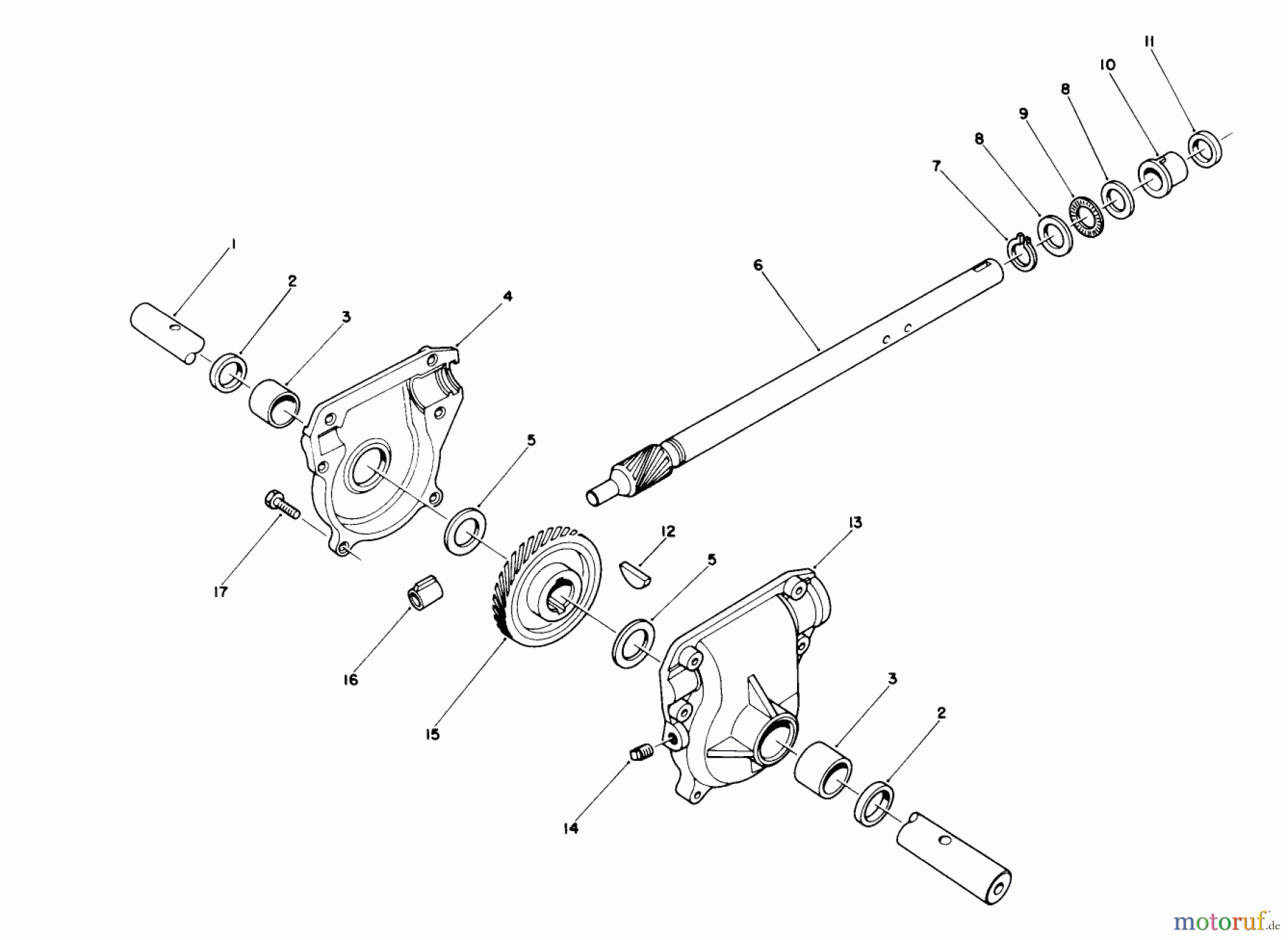 11
10
8
9
8
7
6
1
2
3
4
5
17
12
13
5
16
15
3
2
14
motoruf.de