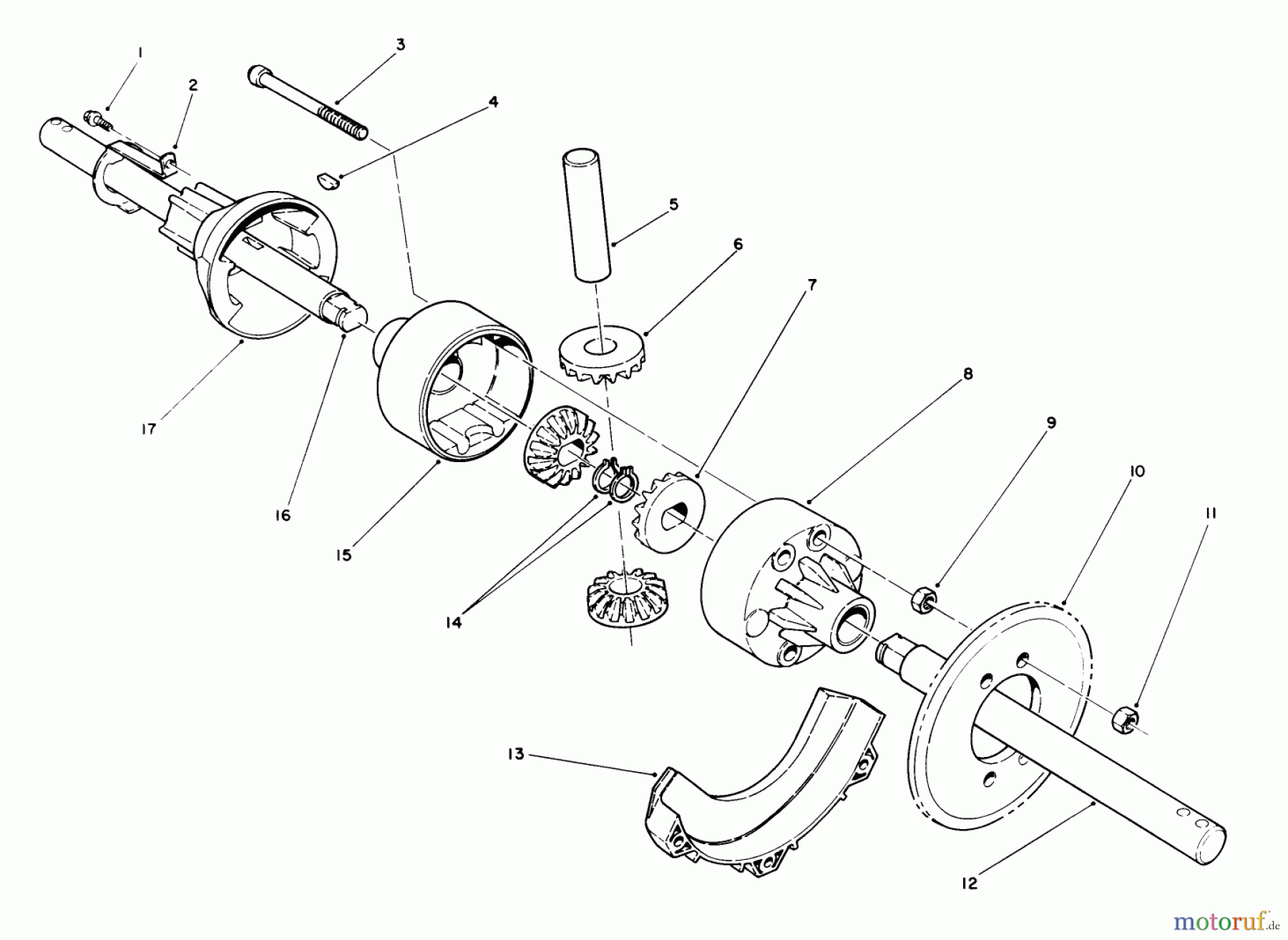 1
2
3
4
5
6
7
8
9
10
11
17
16
15
14
13
12
motoruf.de