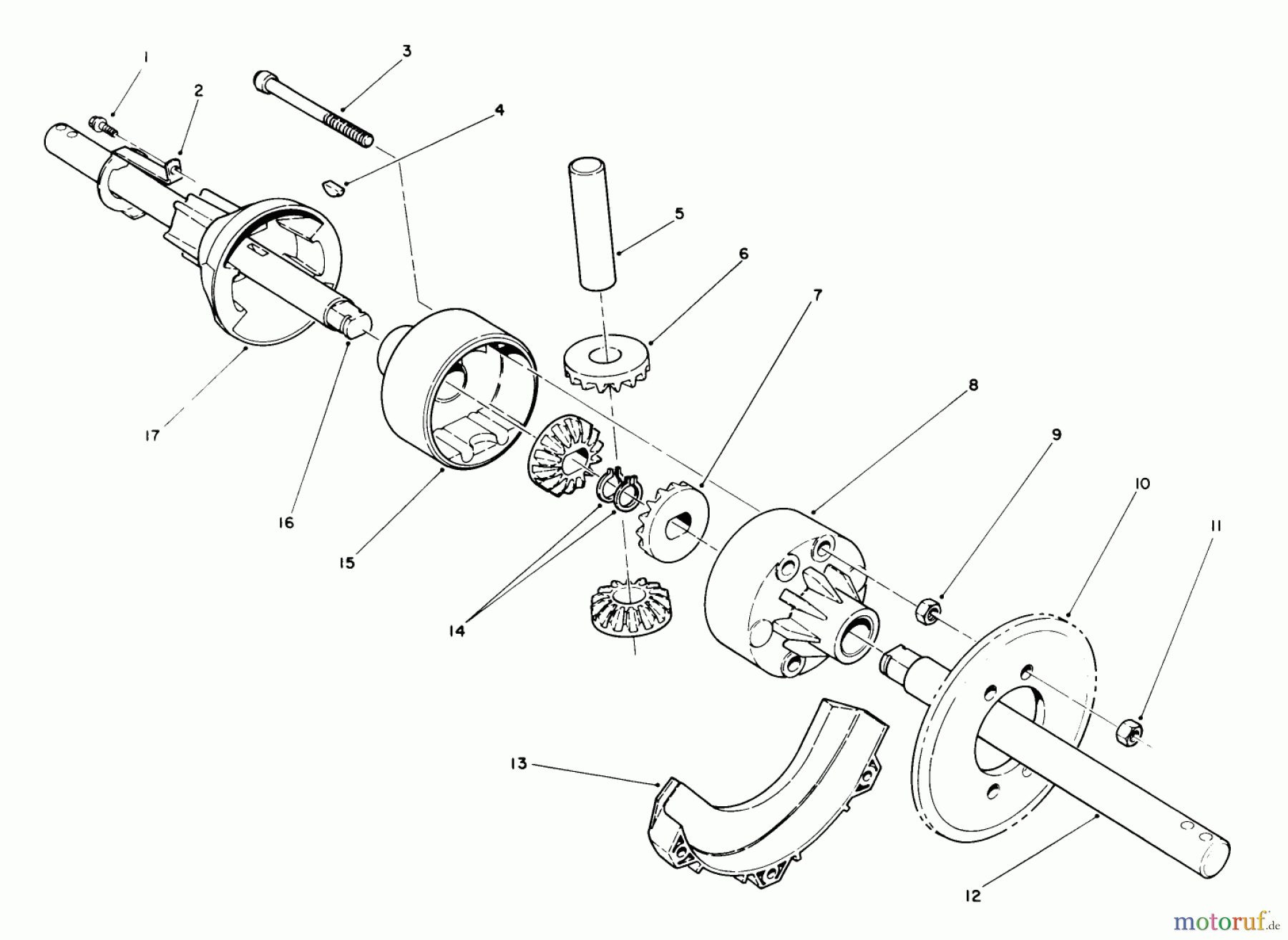 1
2
3
4
5
6
7
8
9
10
11
17
16
15
14
13
12
motoruf.de