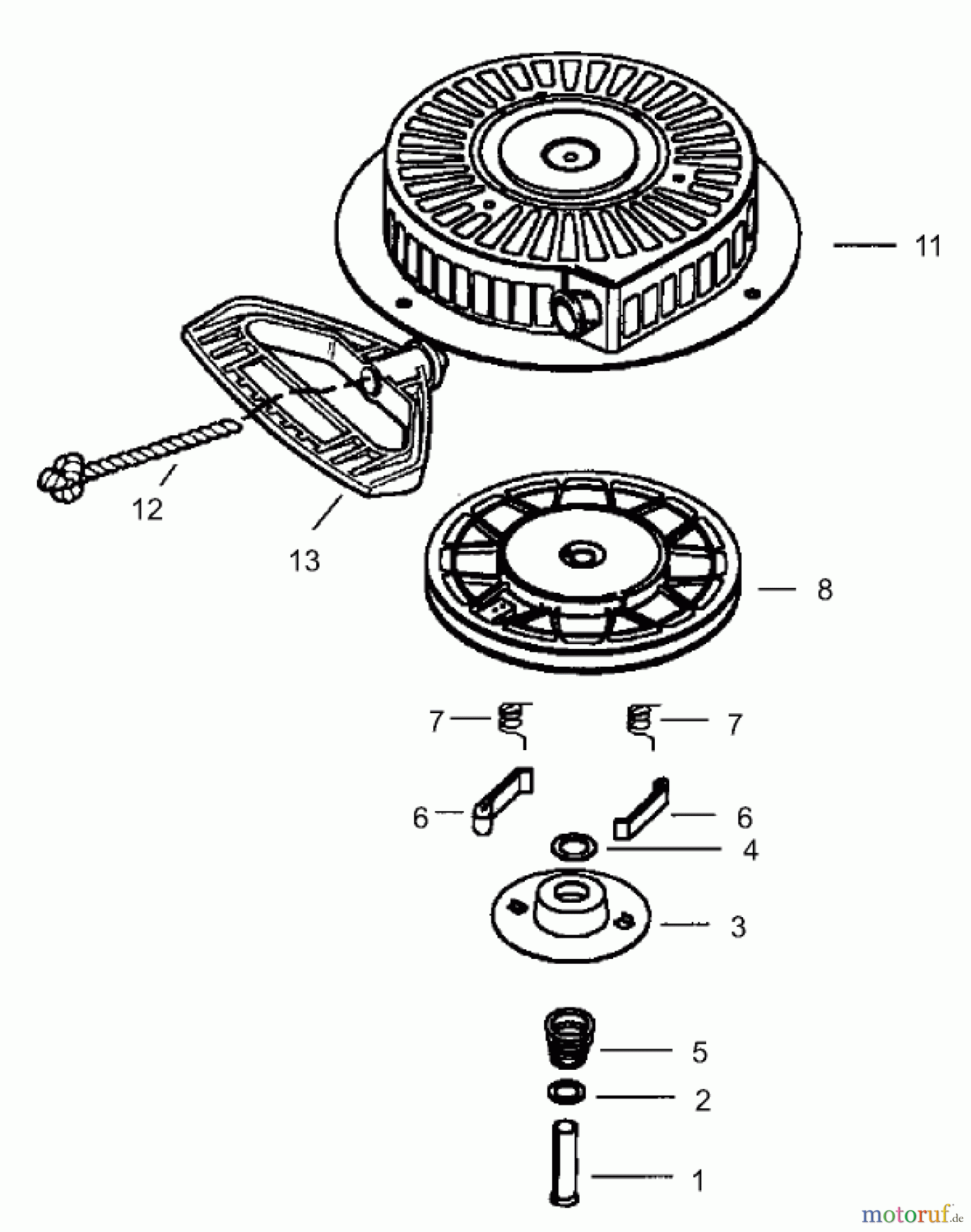 11

12

13

8

7

7

6

6

4

3

5

2

1

motoruf.de