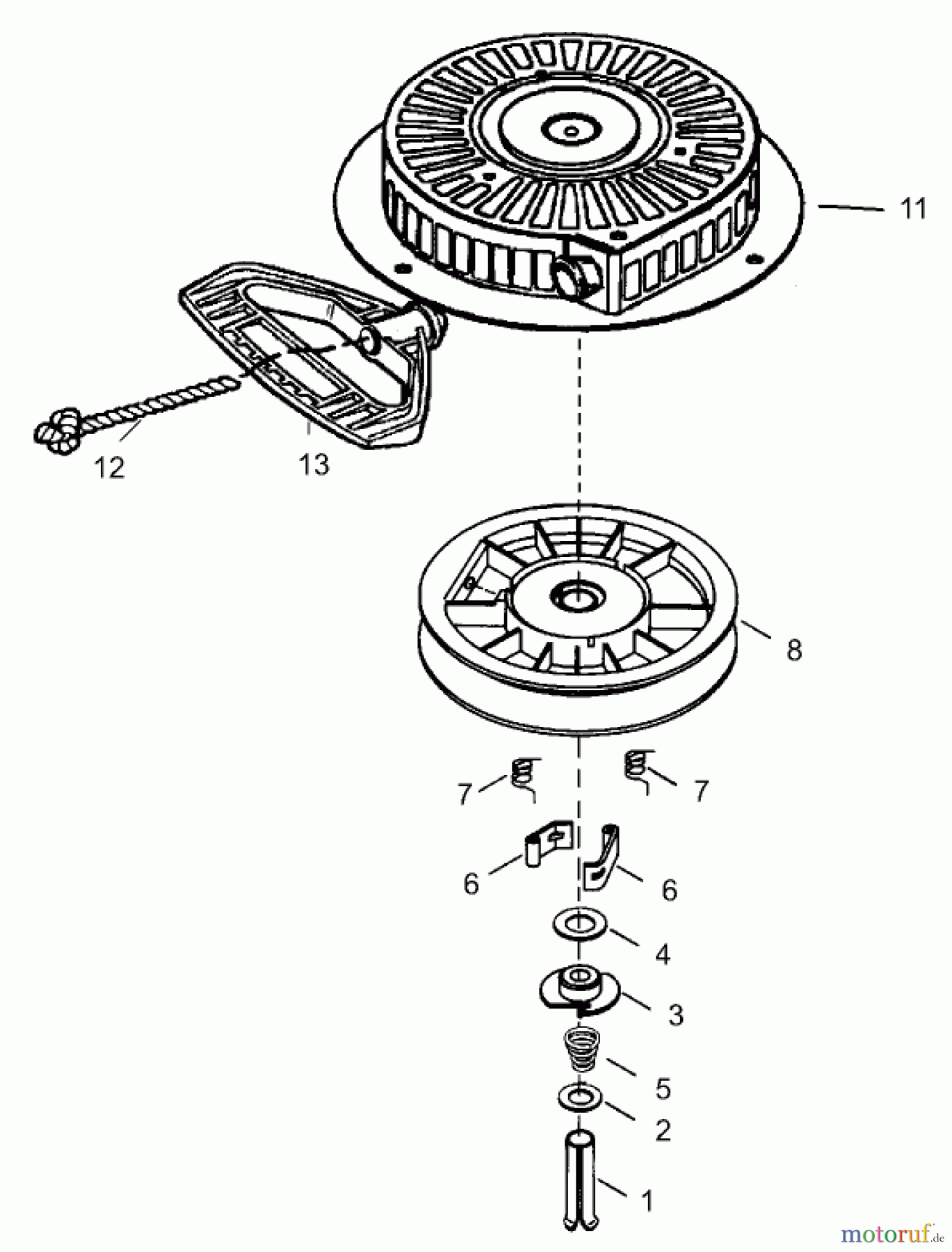 11

12

13

8

7

7

6

6

4

3

5

2

1

motoruf.de