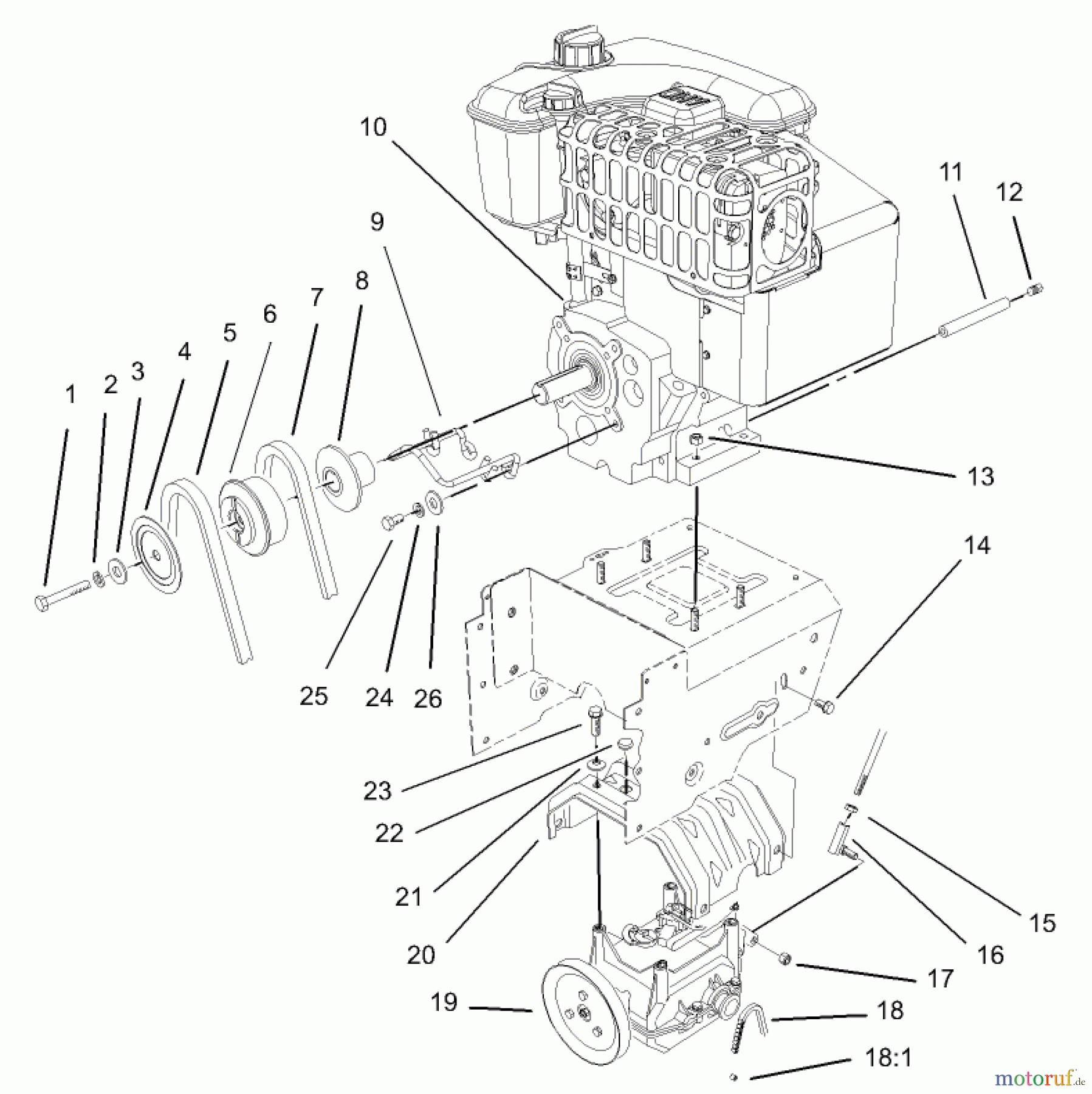 10
11
12
9
8
7
6
5
4
3
2
1
13
14
25
24
26
23
22
21
20
15
16
17
19
18
18:1
motoruf.de