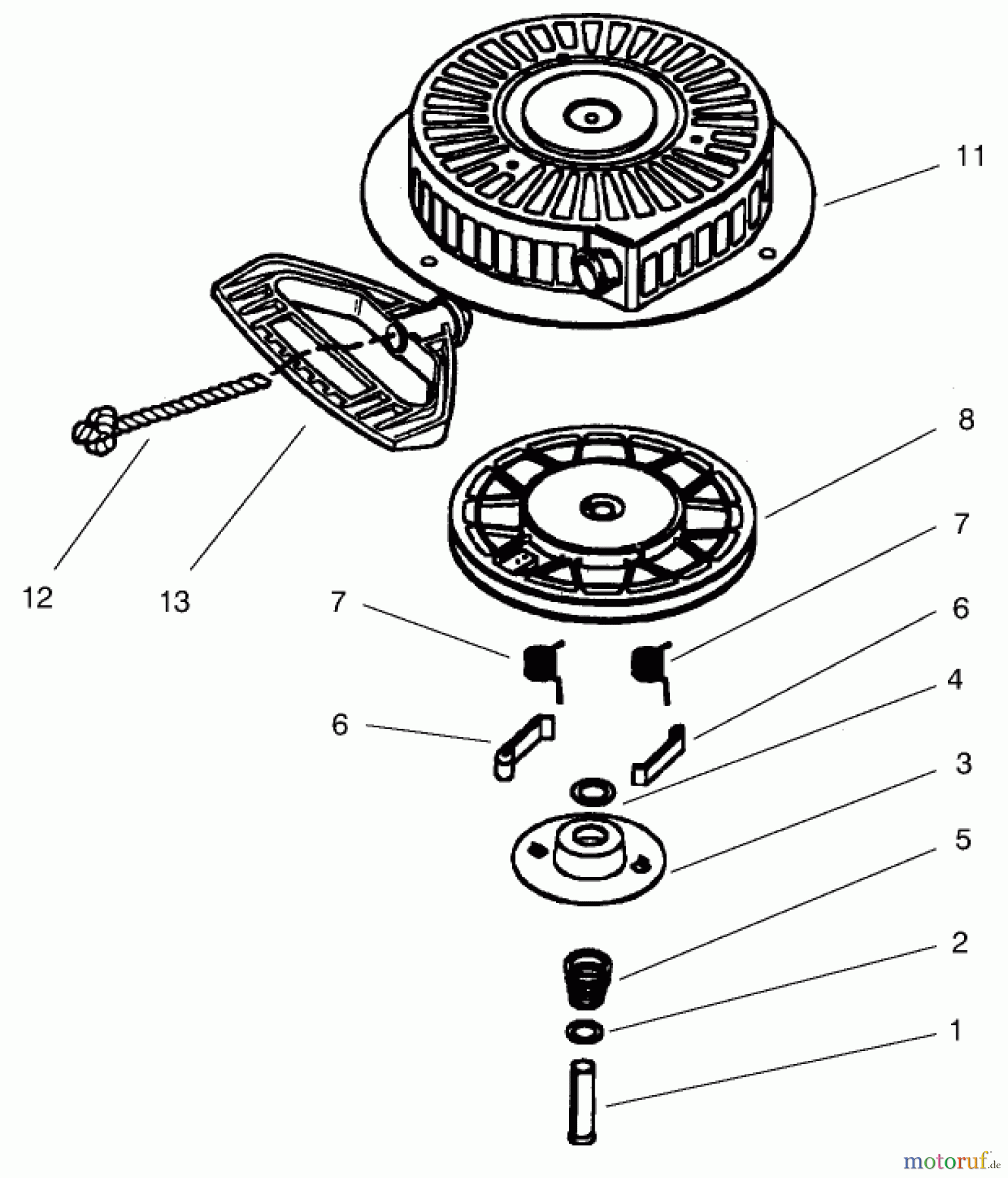 11

8

7

12

13

7

6

4

6

3

5

2

1

motoruf.de