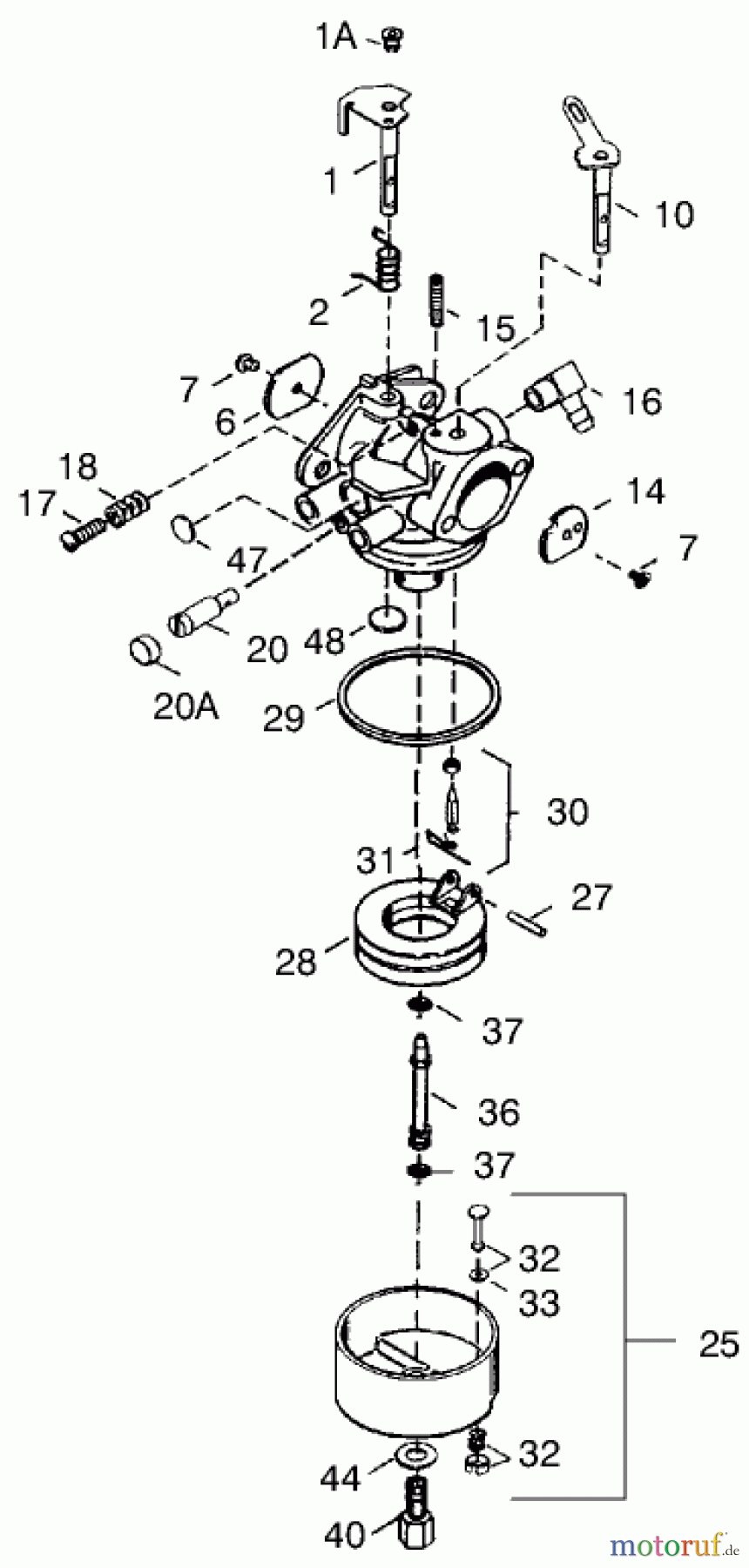 1A
1
10
2
15
7
6
16
18
17
14
7
47
20
48
20A
29
30
31
27
28
37
36
37
32
33
25
32
44
40
motoruf.de