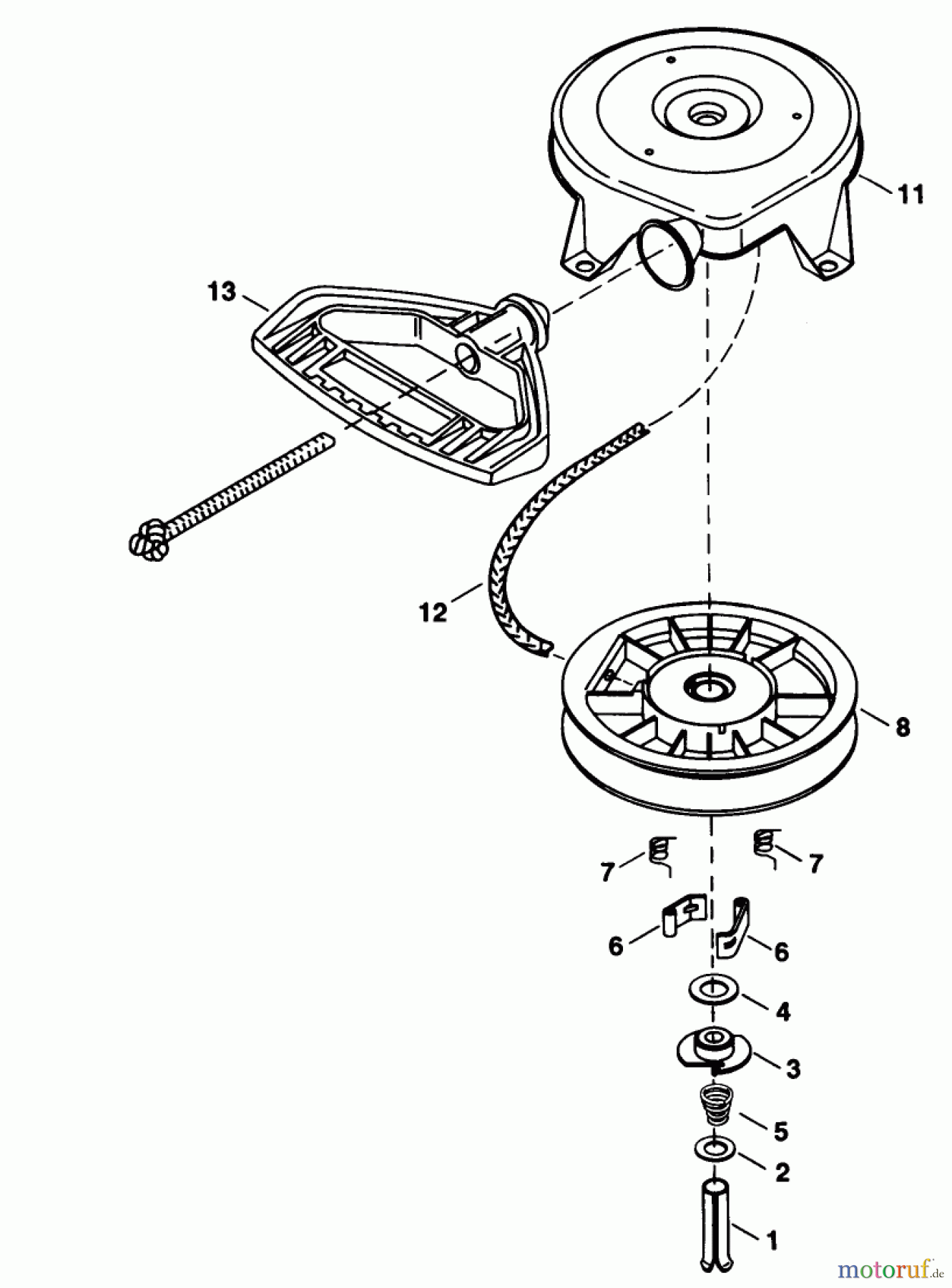 11

13

12

8

7

7

6

6

4

3

5

2

1

motoruf.de