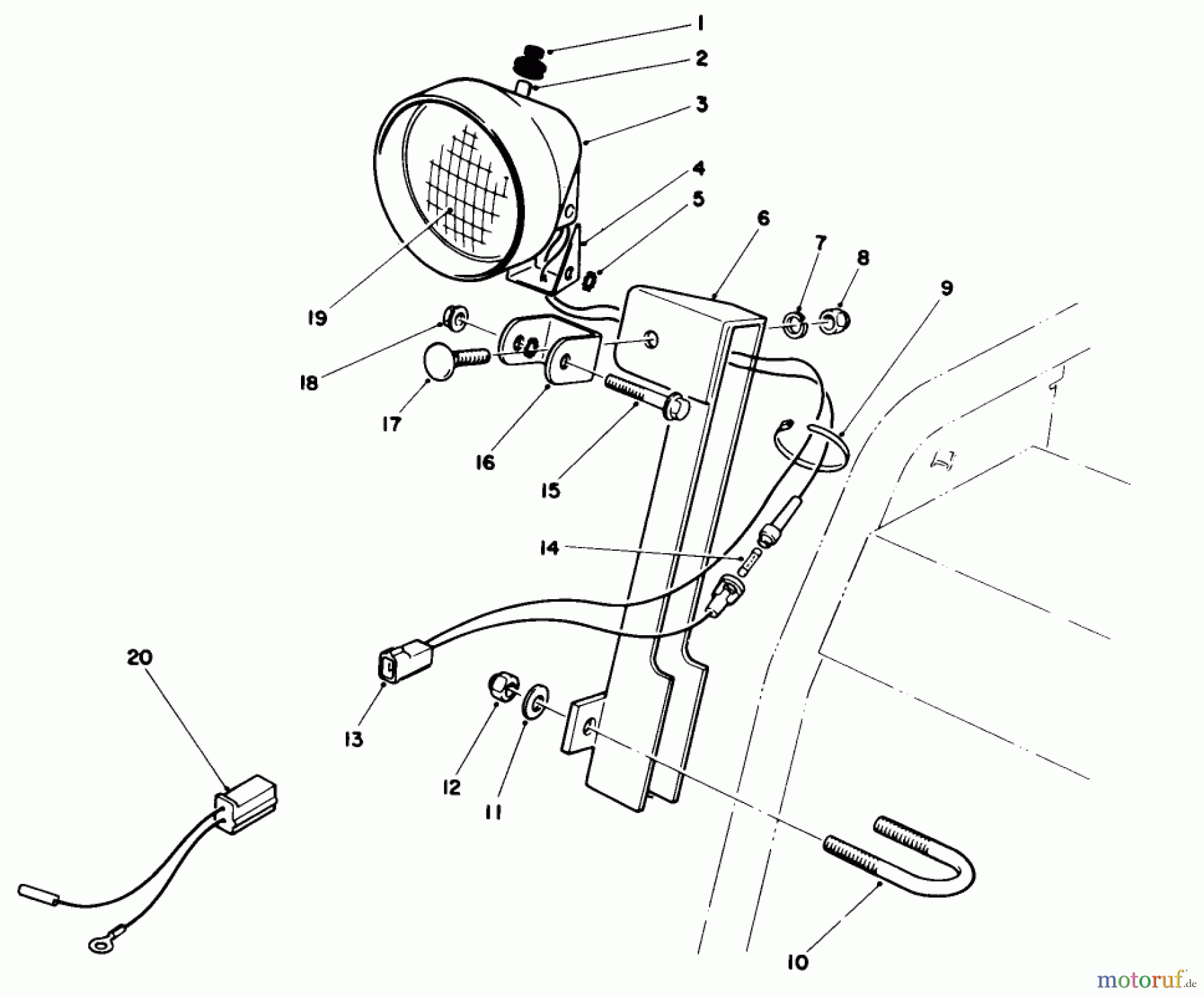 1
2
3
4
5
6
7
8
9
19
18
17
16
15
14
13
12
11
10
20
motoruf.de