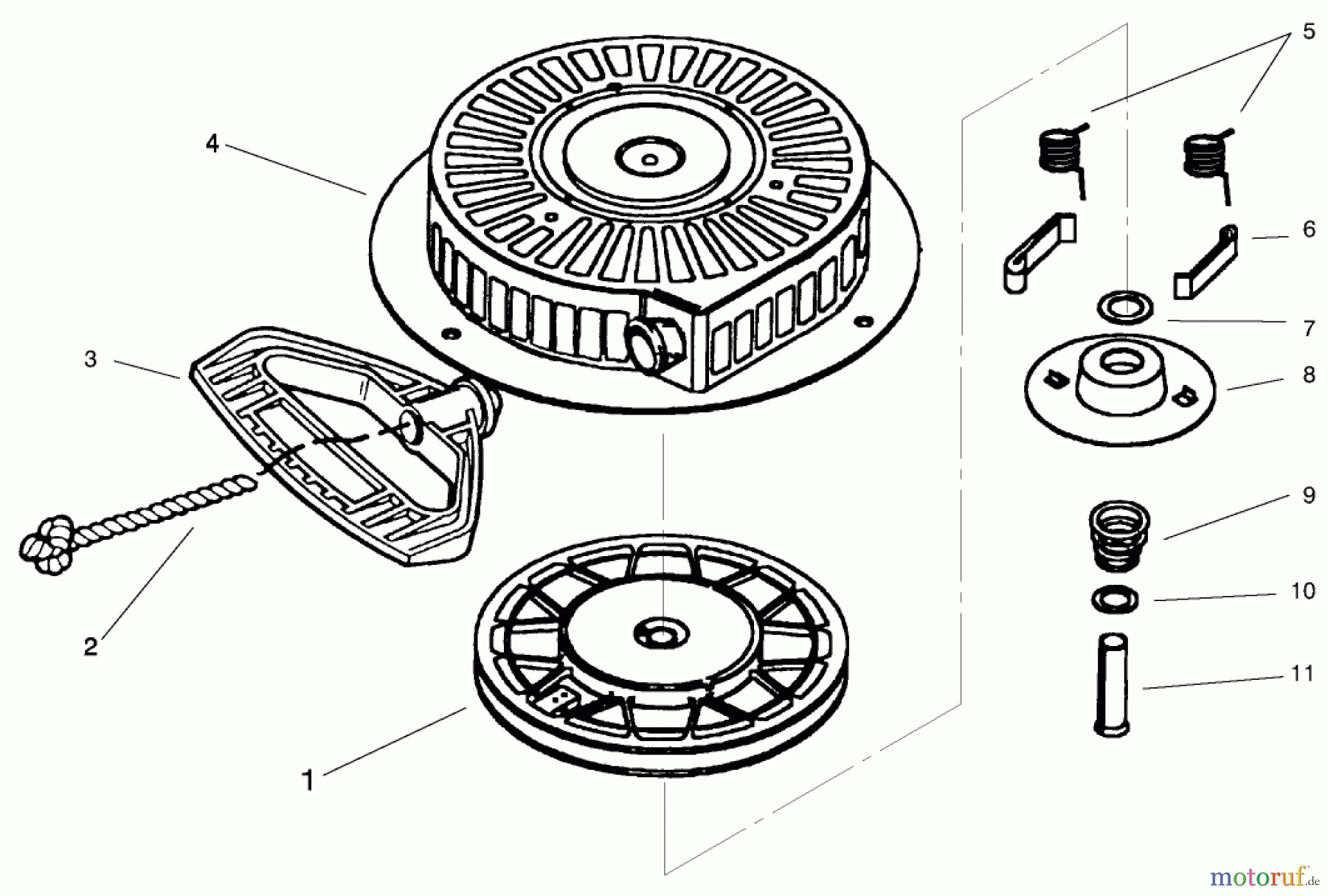 5
4
6
7
3
8
9
10
2
11
1
motoruf.de