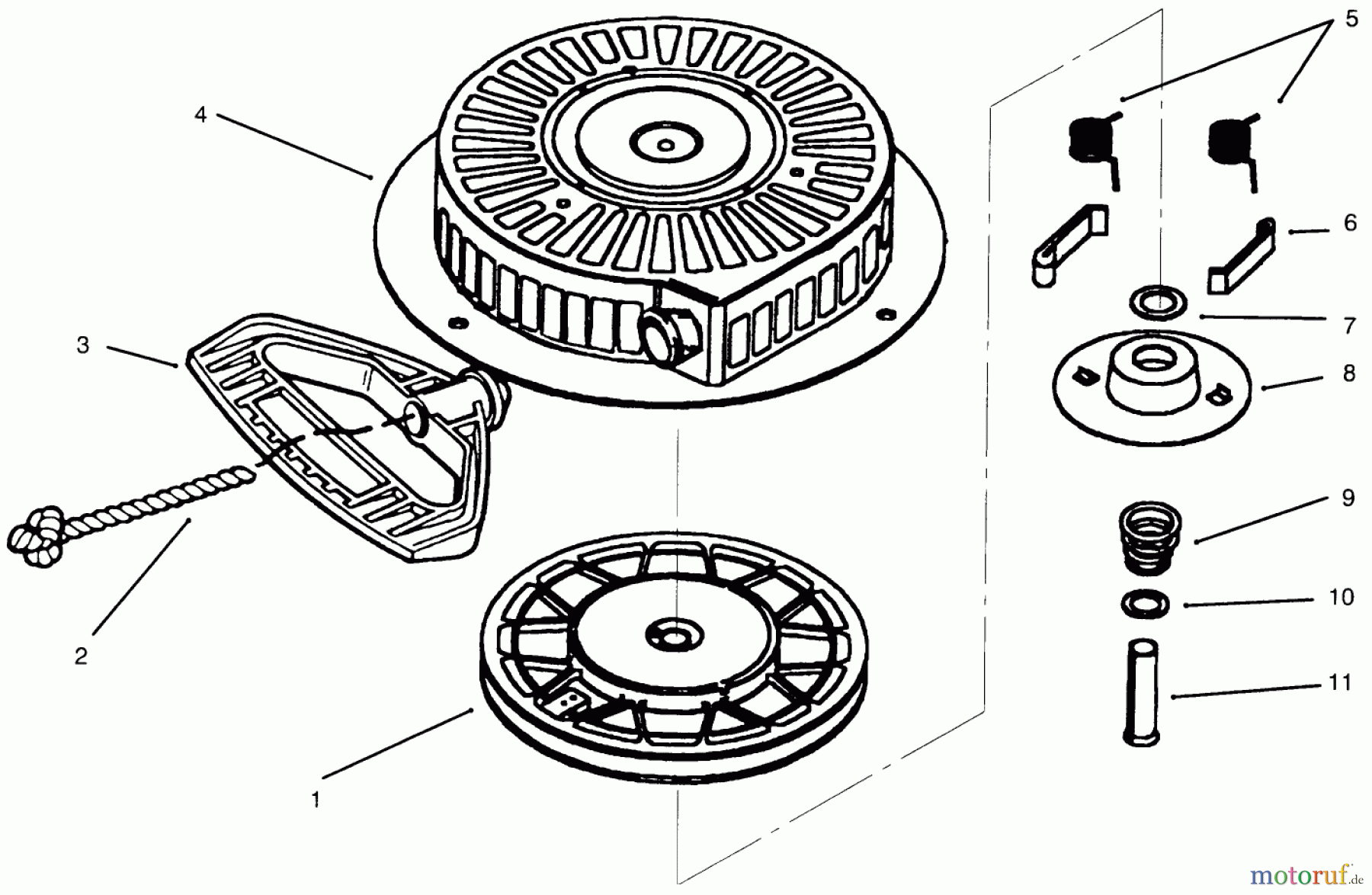 5
4
6
7
3
8
9
10
2
11
1
motoruf.de