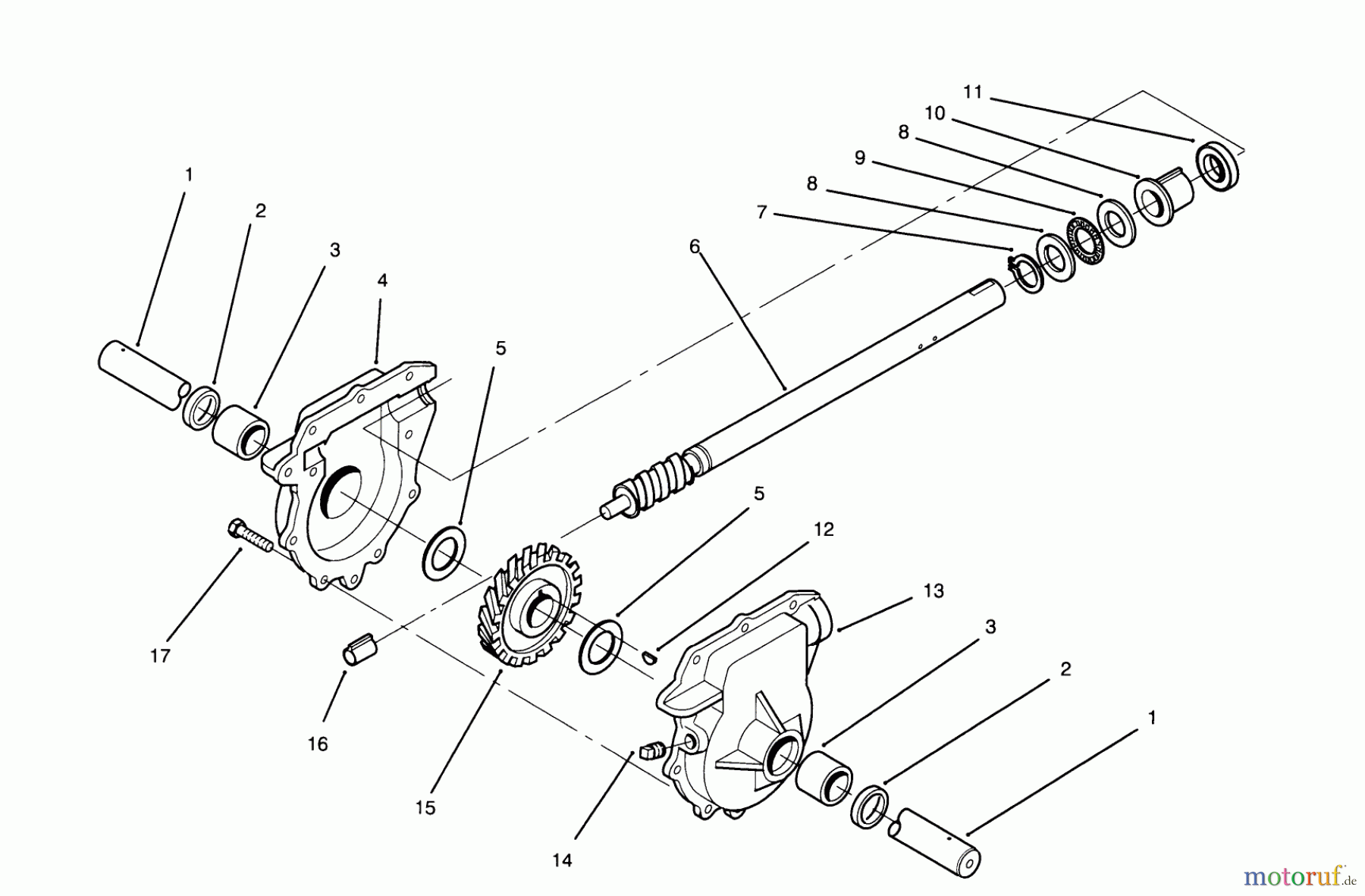 11
10
8
9
8
7
6
1
2
3
4
5
5
12
13
3
2
1
17
16
15
14
motoruf.de