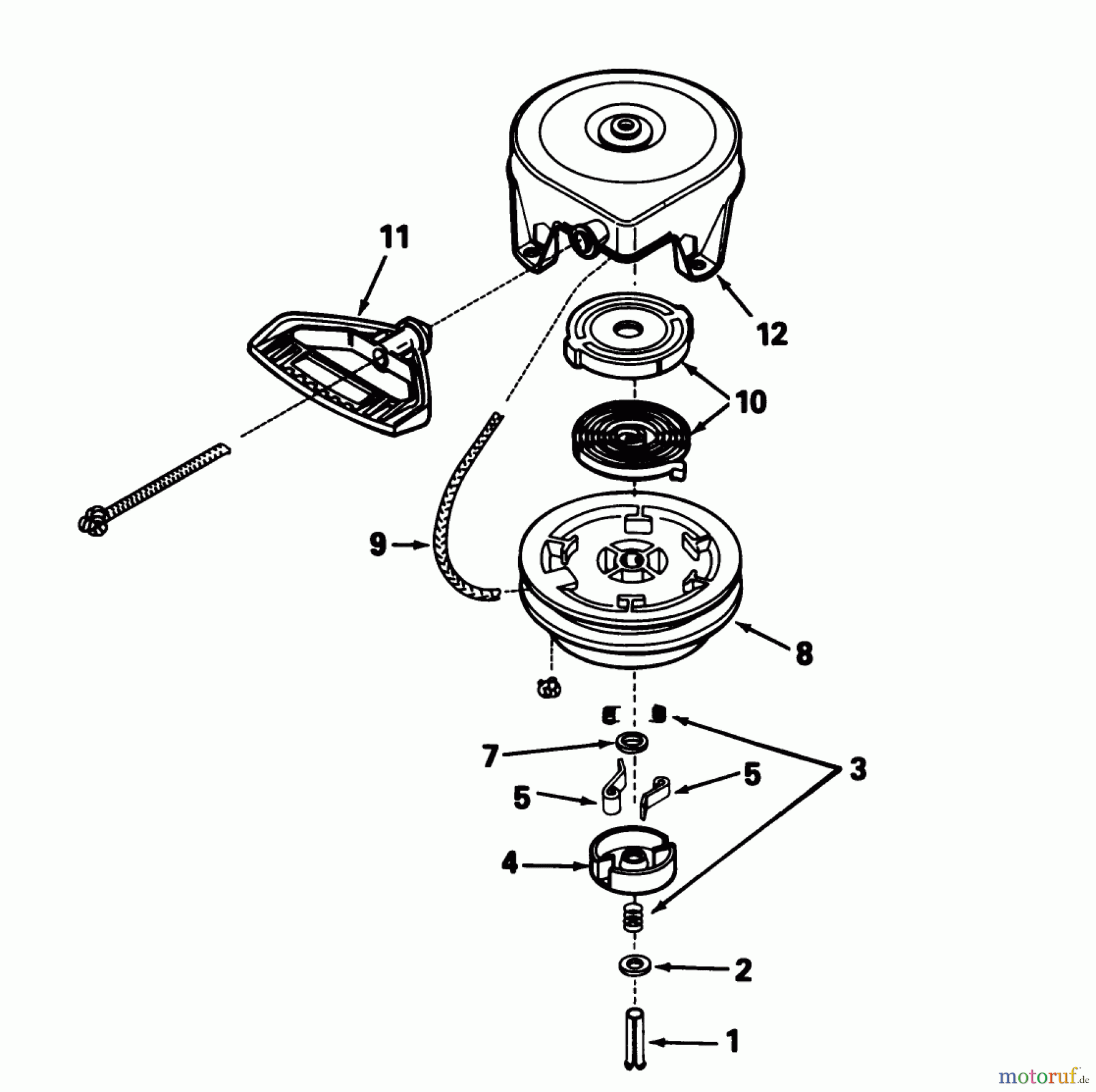 11
12
10
9
8
7
5
5
3
4
2
1
motoruf.de